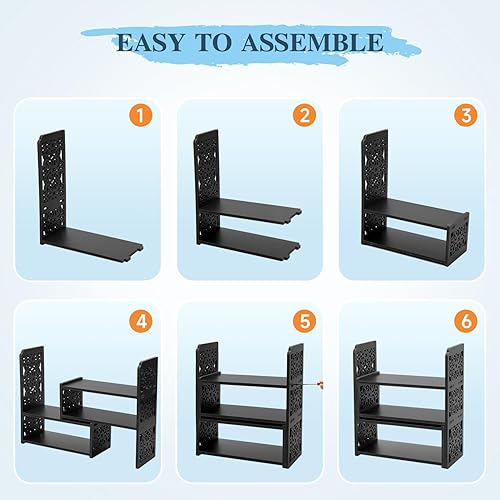 EASY TO ASSEMBLE

1

2

3

4

5

6