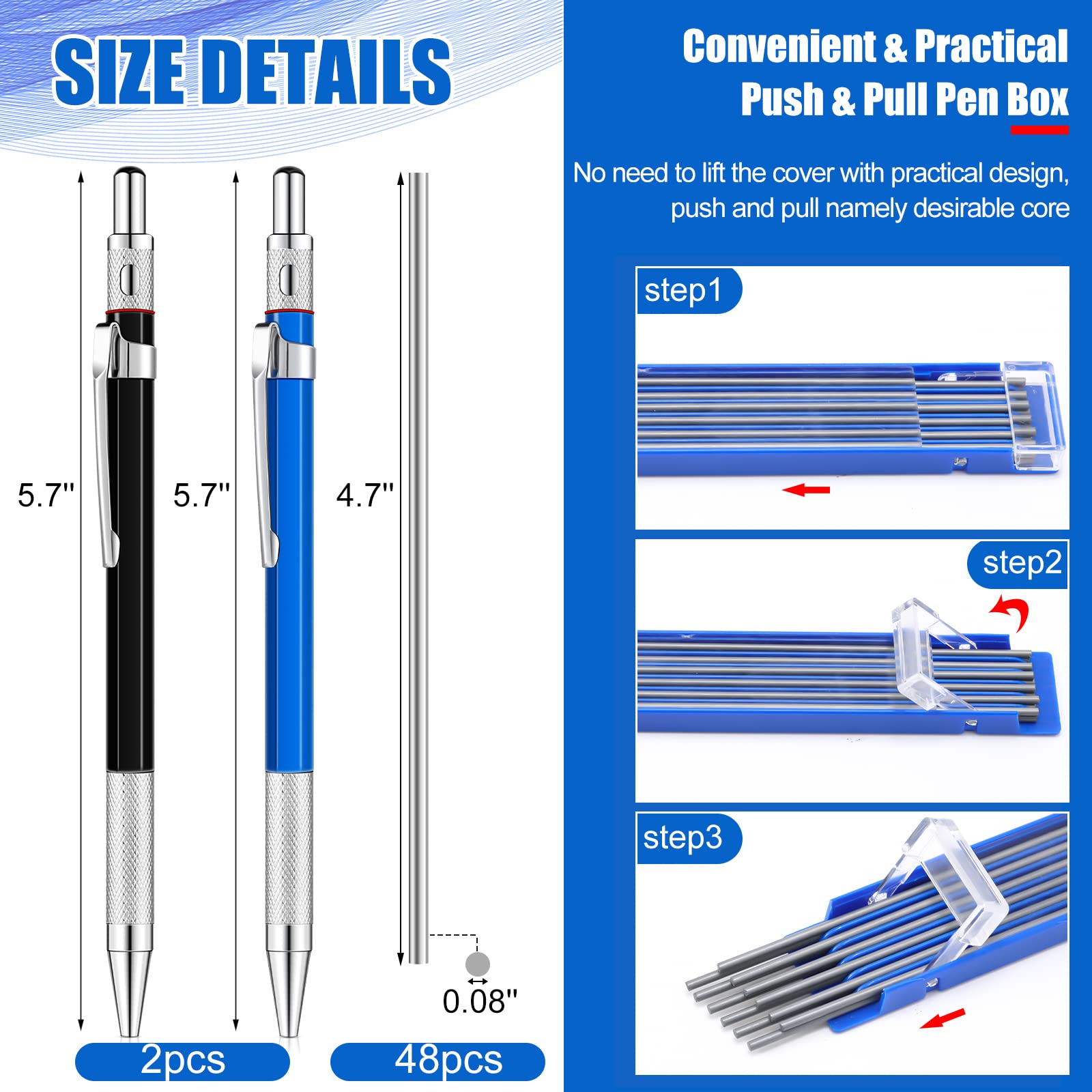 SIZE DETAILS

5.7''

5.7''

4.7''

0.08''

2pcs

48pcs

Convenient & Practical
Push & Pull Pen Box

No need to lift the cover with practical design, push and pull namely desirable core

step1

step2

step3