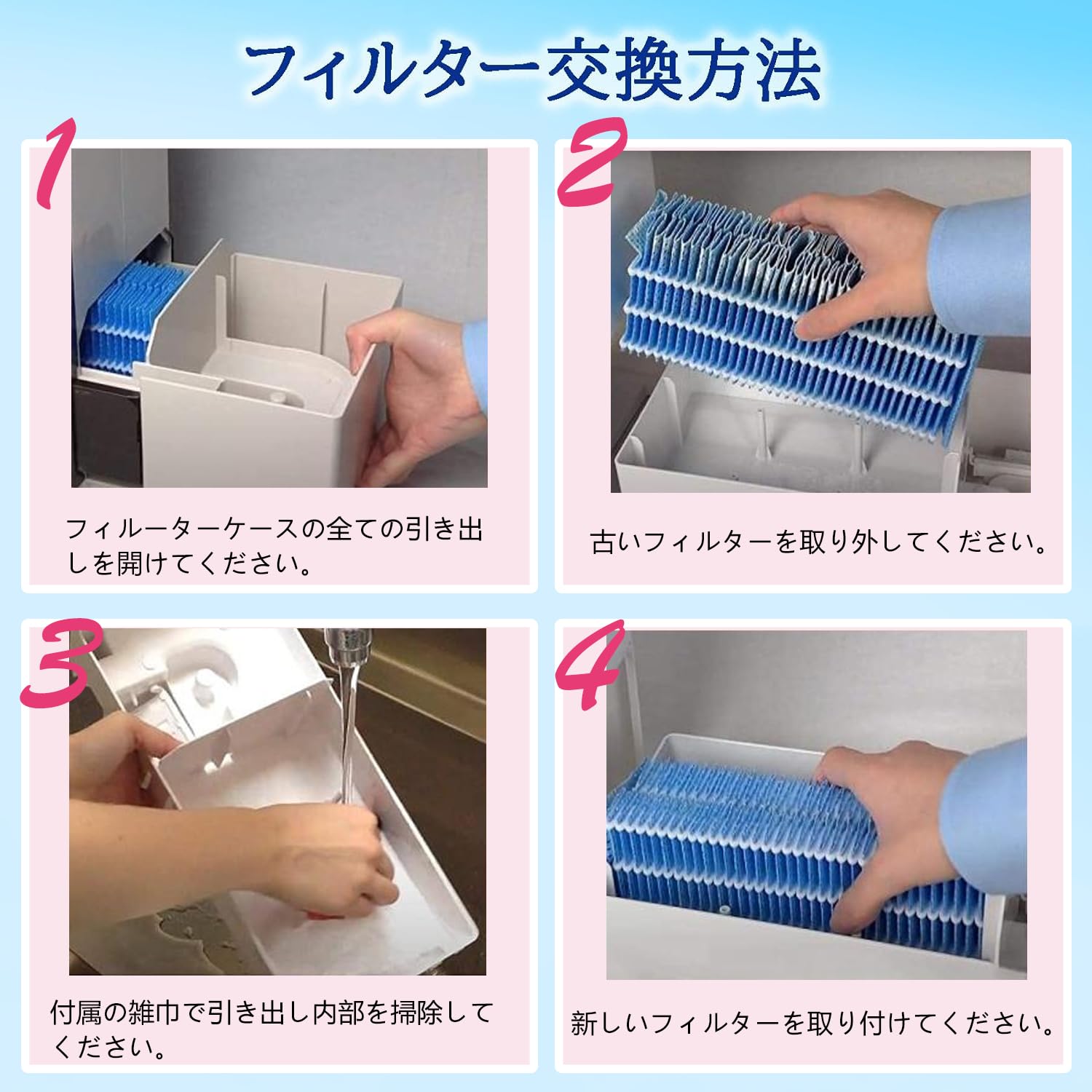 フィルター交換方法

1

フィルーターケースの全ての引き出しを開けてください。

2

古いフィルターを取り外してください。

3

付属の雑巾で引き出し内部を掃除してください。

4

新しいフィルターを取り付けてください。