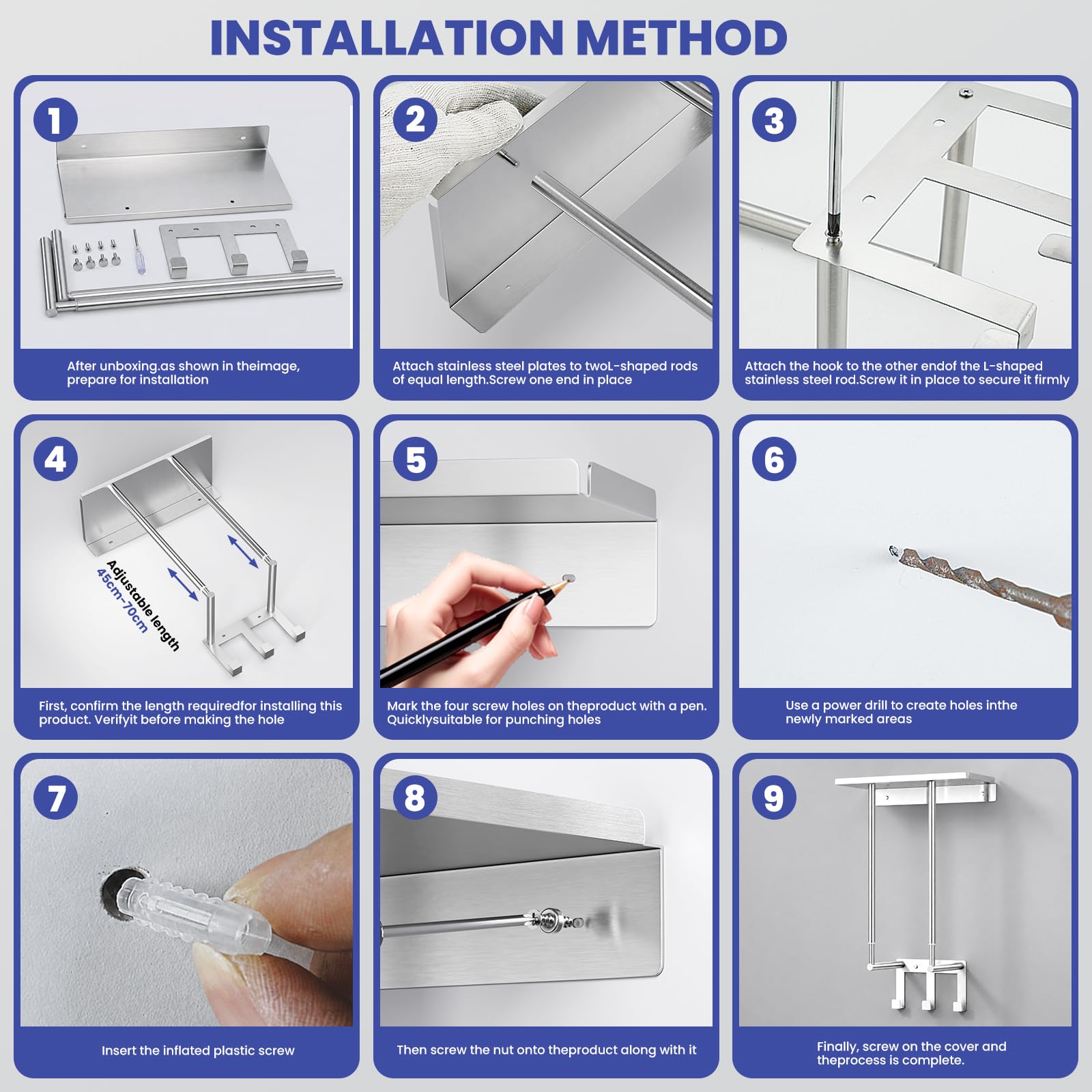 INSTALLATION METHOD

1

After unboxing.as shown in theimage, prepare for installation

2

Attach stainless steel plates to twoL-shaped rods of equal length.Screw one end in place

3

Attach the hook to the other endof the L-shaped stainless steel rod.Screw it in place to secure it firmly

4

Adjustable length
45cm-70cm

First, confirm the length requiredfor installing this product. Verifyit before making the hole

5

Mark the four screw holes on theproduct with a pen. Quicklysuitable for punching holes

6

Use a power drill to create holes inthe newly marked areas

7

Insert the inflated plastic screw

8

Then screw the nut onto theproduct along with it

9

Finally, screw on the cover and theprocess is complete.