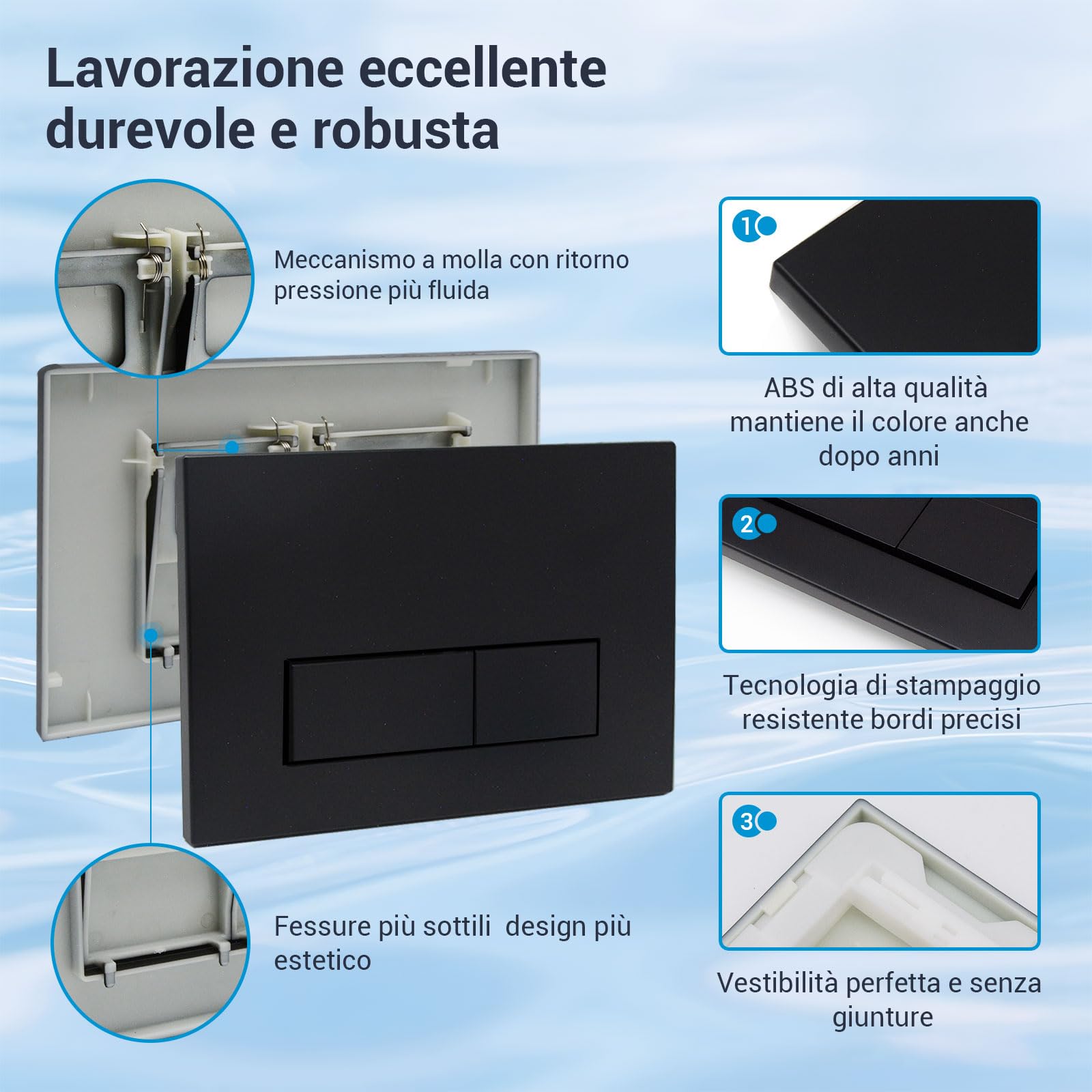 Lavorazione eccellente durevole e robusta

Meccanismo a molla con ritorno pressione più fluida

Fessure più sottili  design più estetico

1

ABS di alta qualità mantiene il colore anche dopo anni

2

Tecnologia di stampaggio resistente bordi precisi

3

Vestibilità perfetta e senza giunture