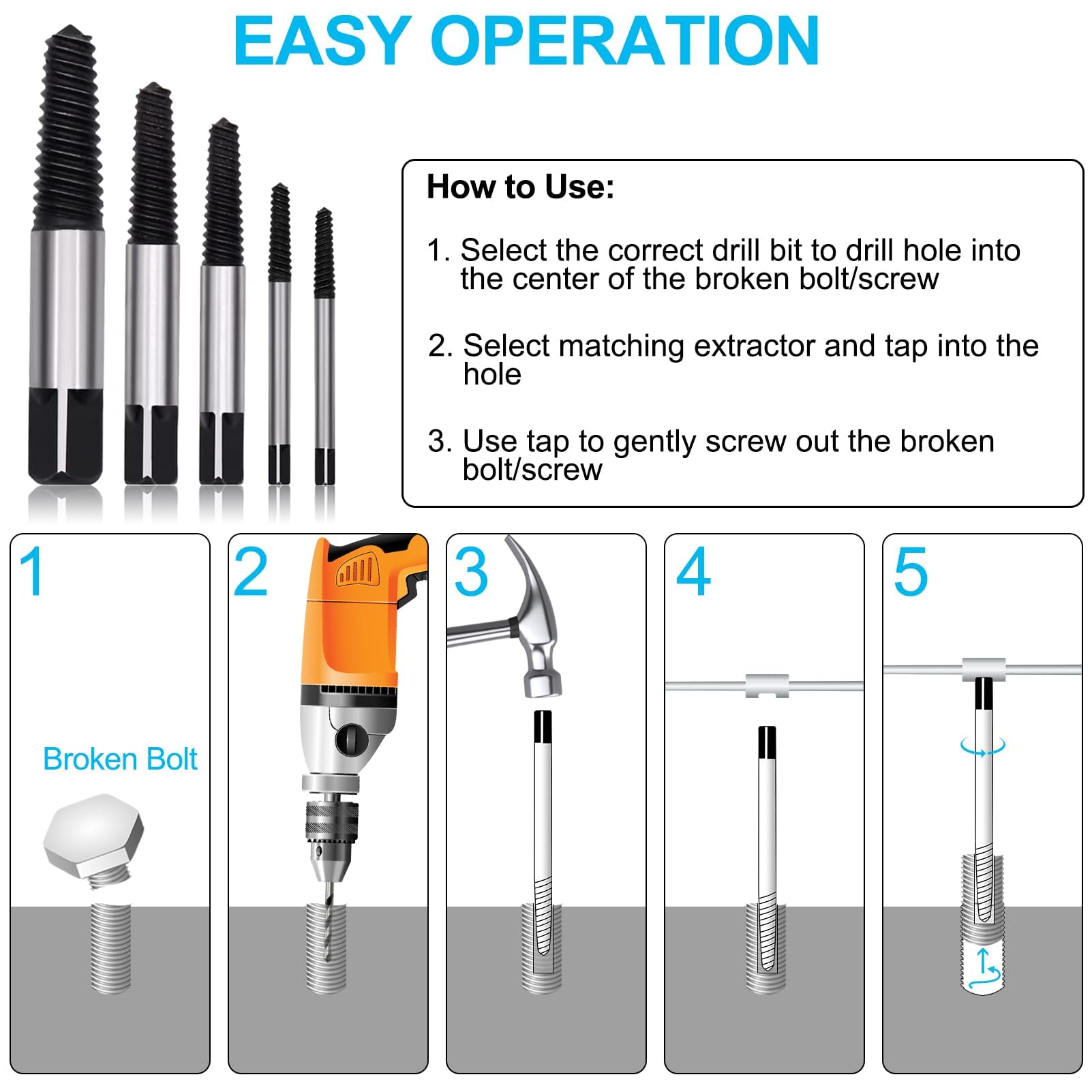 EASY OPERATION

How to Use:

1. Select the correct drill bit to drill hole into the center of the broken bolt/screw

2. Select matching extractor and tap into the hole

3. Use tap to gently screw out the broken bolt/screw

1

Broken Bolt

2

3

4

5