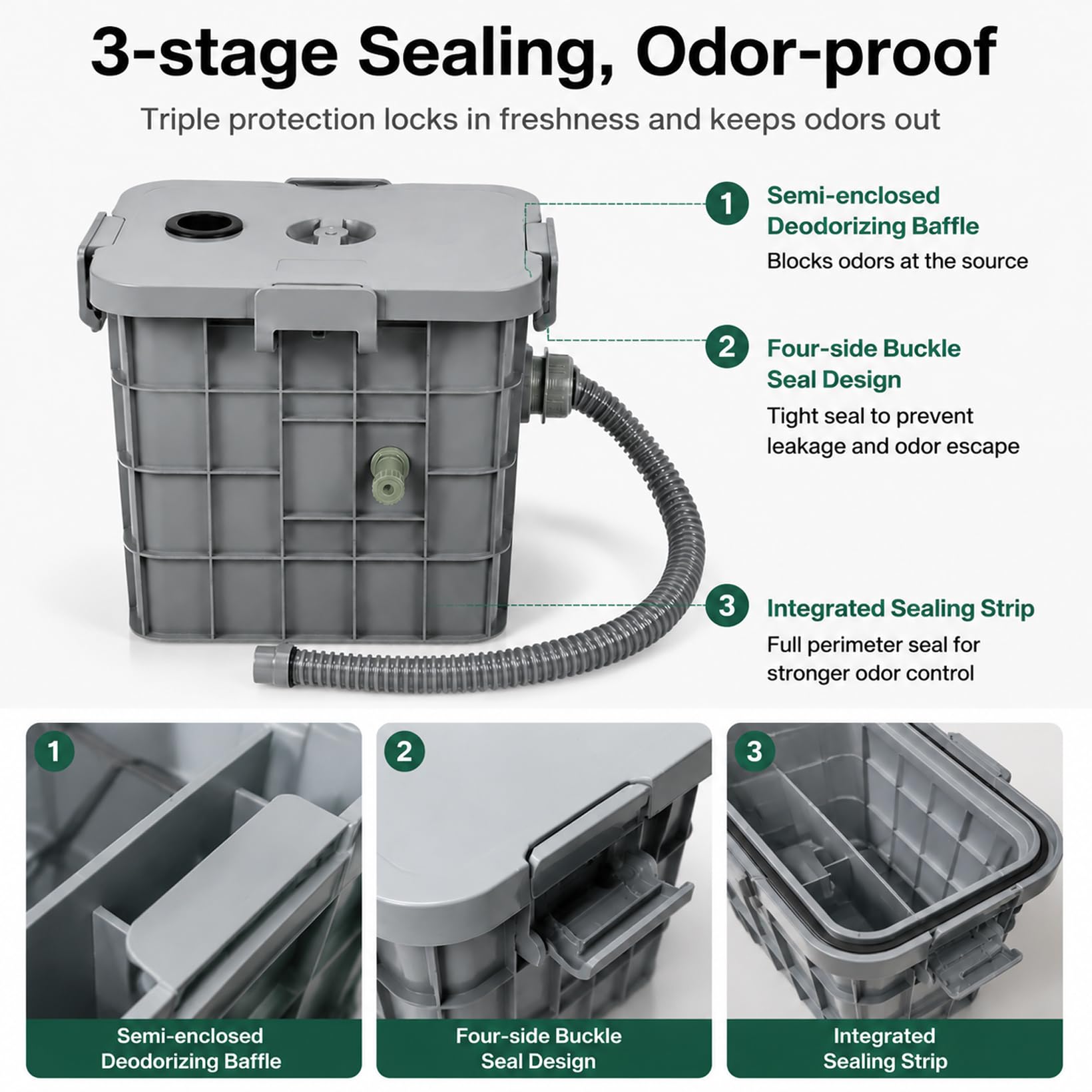 3-stage Sealing, Odor-proof

Triple protection locks in freshness and keeps odors out

1 Semi-enclosed Deodorizing Baffle
Blocks odors at the source

2 Four-side Buckle Seal Design
Tight seal to prevent leakage and odor escape

3 Integrated Sealing Strip
Full perimeter seal for stronger odor control

1
Semi-enclosed Deodorizing Baffle

2
Four-side Buckle Seal Design

3
Integrated Sealing Strip