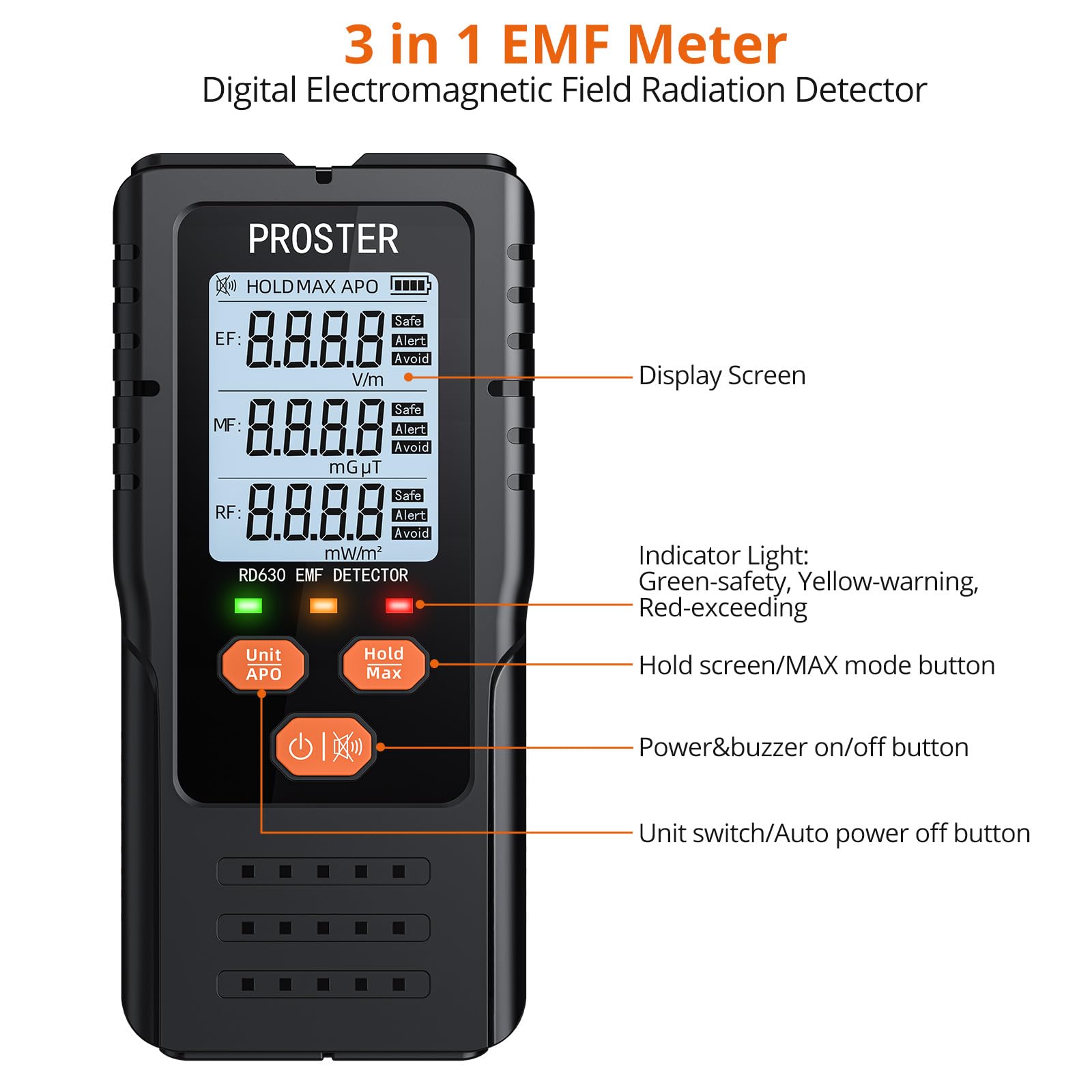 3 in 1 EMF Meter
Digital Electromagnetic Field Radiation Detector

PROSTER

HOLD MAX APO

EF: 8.8.8.8 Safe Alert Avoid
V/m

MF: 8.8.8.8 Safe Alert Avoid
mG μT

RF: 8.8.8.8 Safe Alert Avoid
mW/m²

RD630 EMF DETECTOR

Unit
APO

Hold
Max

Display Screen

Indicator Light:
Green-safety, Yellow-warning,
Red-exceeding

Hold screen/MAX mode button

Power&buzzer on/off button

Unit switch/Auto power off button