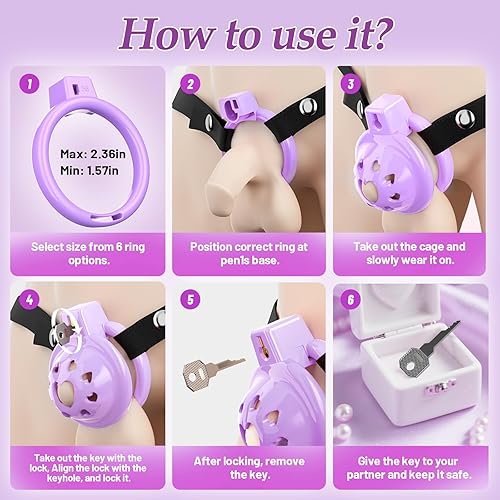 How to use it?

1

Max: 2.36in
Min: 1.57in

Select size from 6 ring options.

2

Position correct ring at pen1s base.

3

Take out the cage and slowly wear it on.

4

Take out the key with the lock, Align the lock with the keyhole, and lock it.

5

After locking, remove the key.

6

Give the key to your partner and keep it safe.