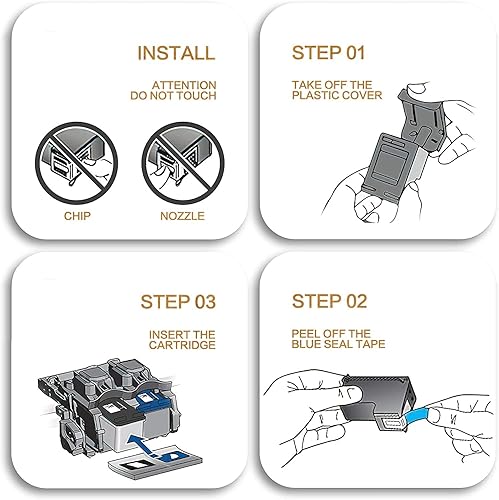 INSTALL

ATTENTION
DO NOT TOUCH

CHIP

NOZZLE

STEP 01

TAKE OFF THE
PLASTIC COVER

STEP 03

INSERT THE
CARTRIDGE

STEP 02

PEEL OFF THE
BLUE SEAL TAPE