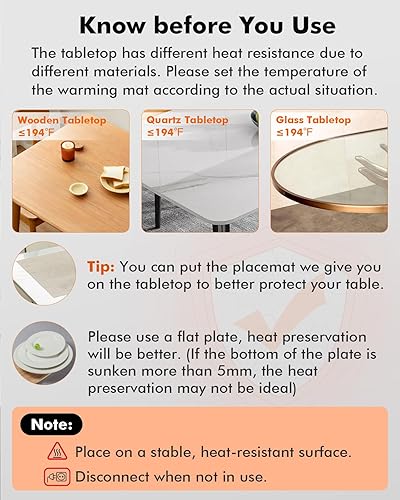 Know before You Use

The tabletop has different heat resistance due to different materials. Please set the temperature of the warming mat according to the actual situation.

Wooden Tabletop
≤194°F

Quartz Tabletop
≤194°F

Glass Tabletop
≤194°F

Tip: You can put the placemat we give you on the tabletop to better protect your table.

Please use a flat plate, heat preservation will be better. (If the bottom of the plate is sunken more than 5mm, the heat preservation may not be ideal)

Note:

Place on a stable, heat-resistant surface.

Disconnect when not in use.