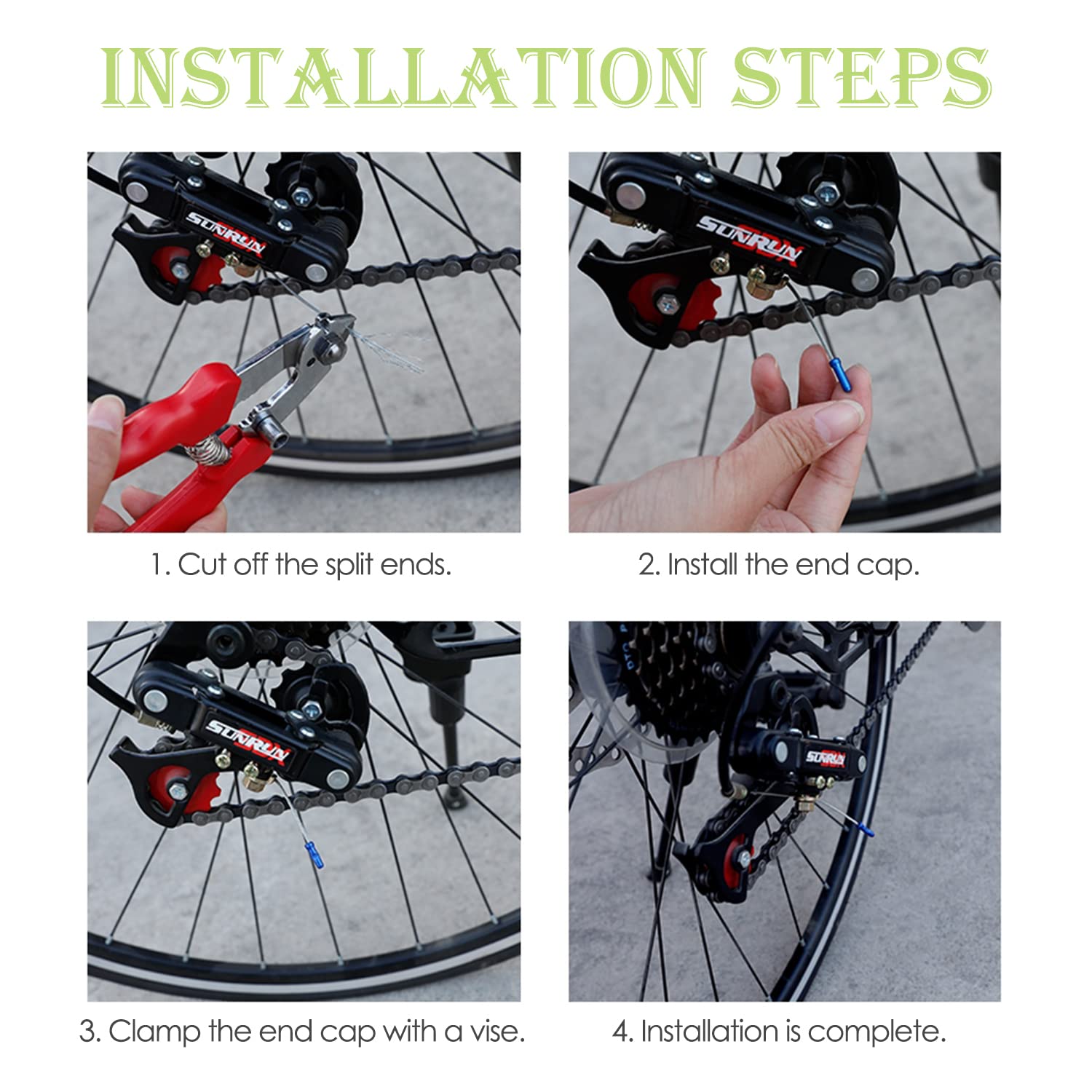 INSTALLATION STEPS

SUNRUN

1. Cut off the split ends.

SUNRUN

2. Install the end cap.

SUNRUN

3. Clamp the end cap with a vise.

SUNRUN

4. Installation is complete.