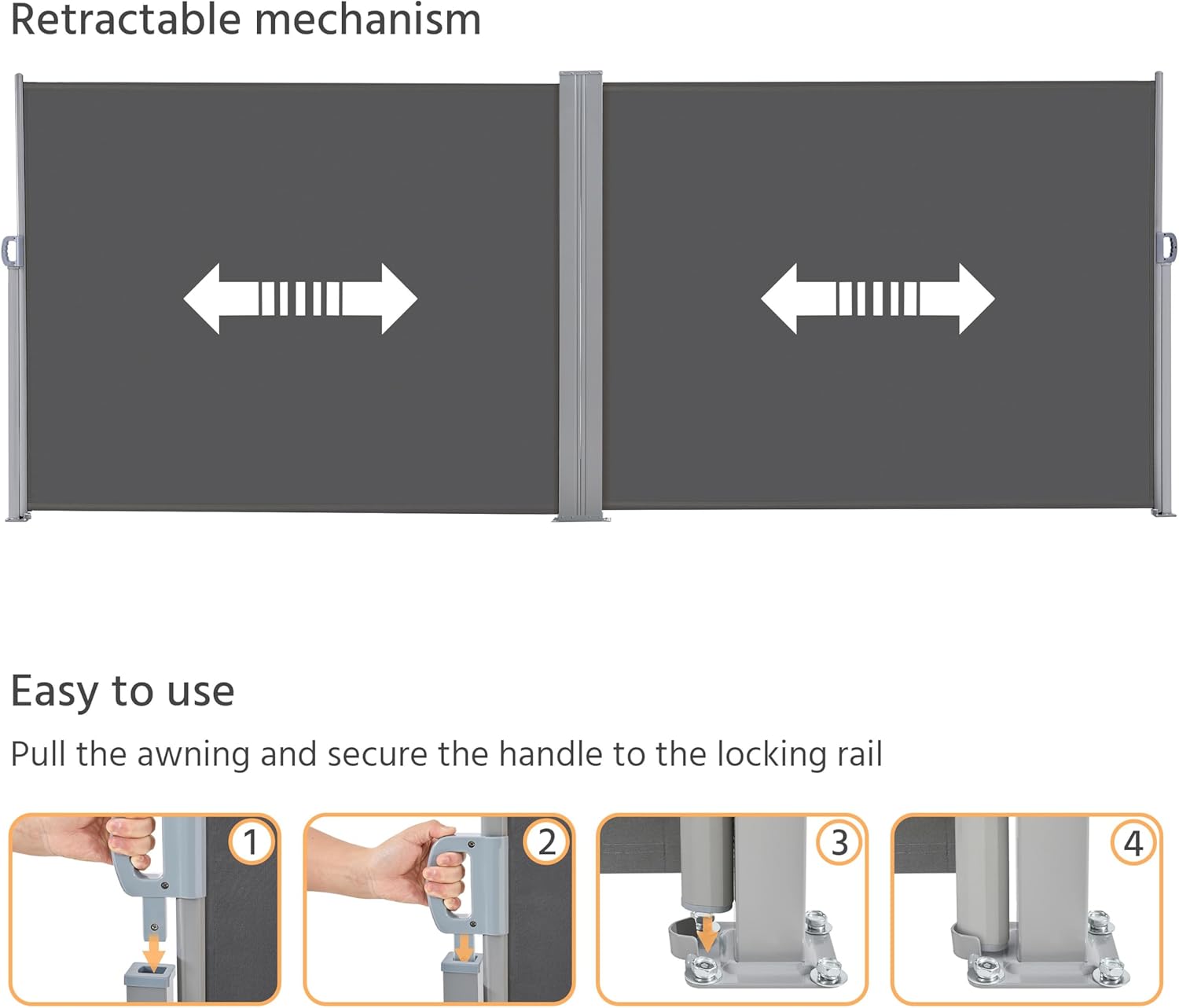 Retractable mechanism

Easy to use

Pull the awning and secure the handle to the locking rail

1

2

3

4