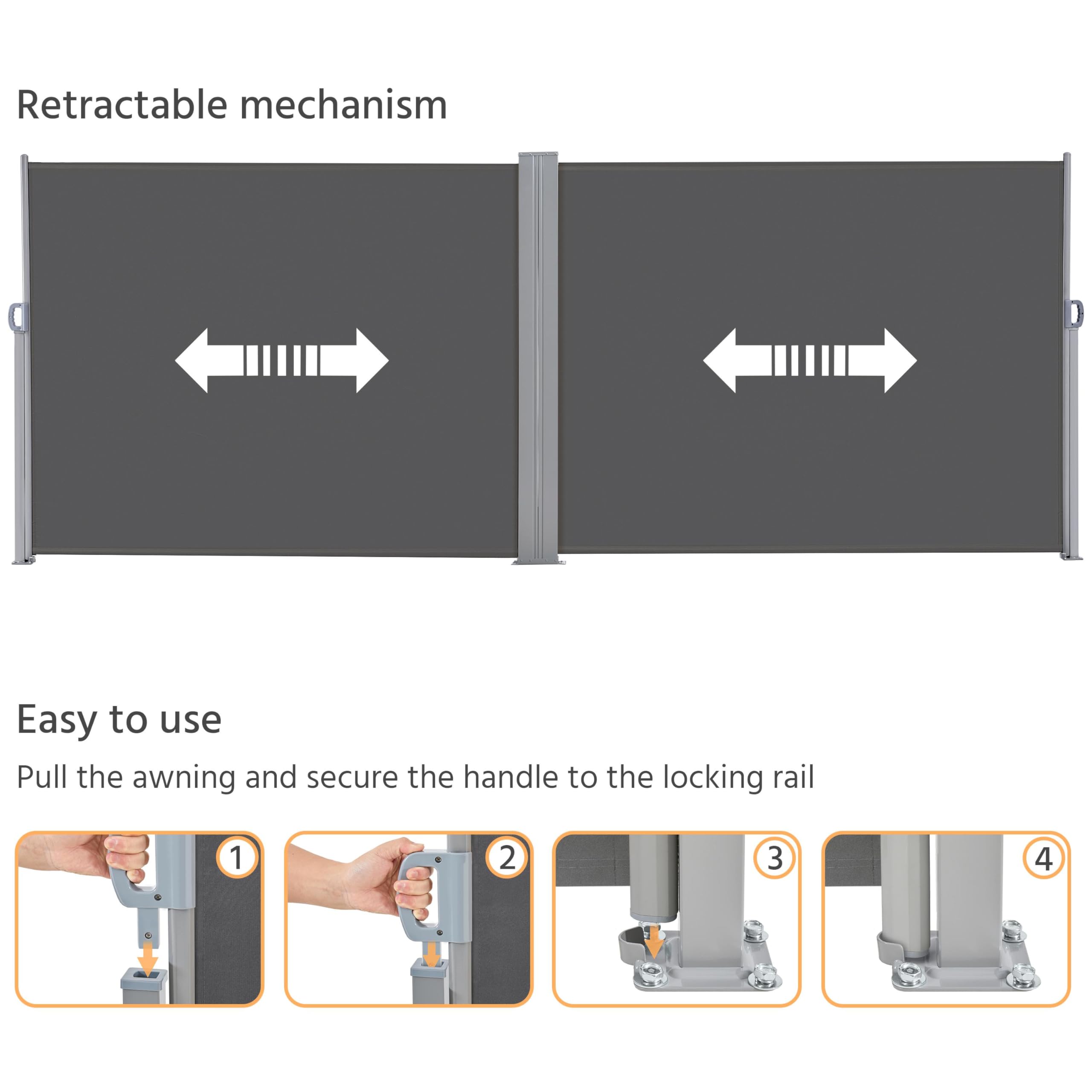 Retractable mechanism

Easy to use

Pull the awning and secure the handle to the locking rail

1

2

3

4