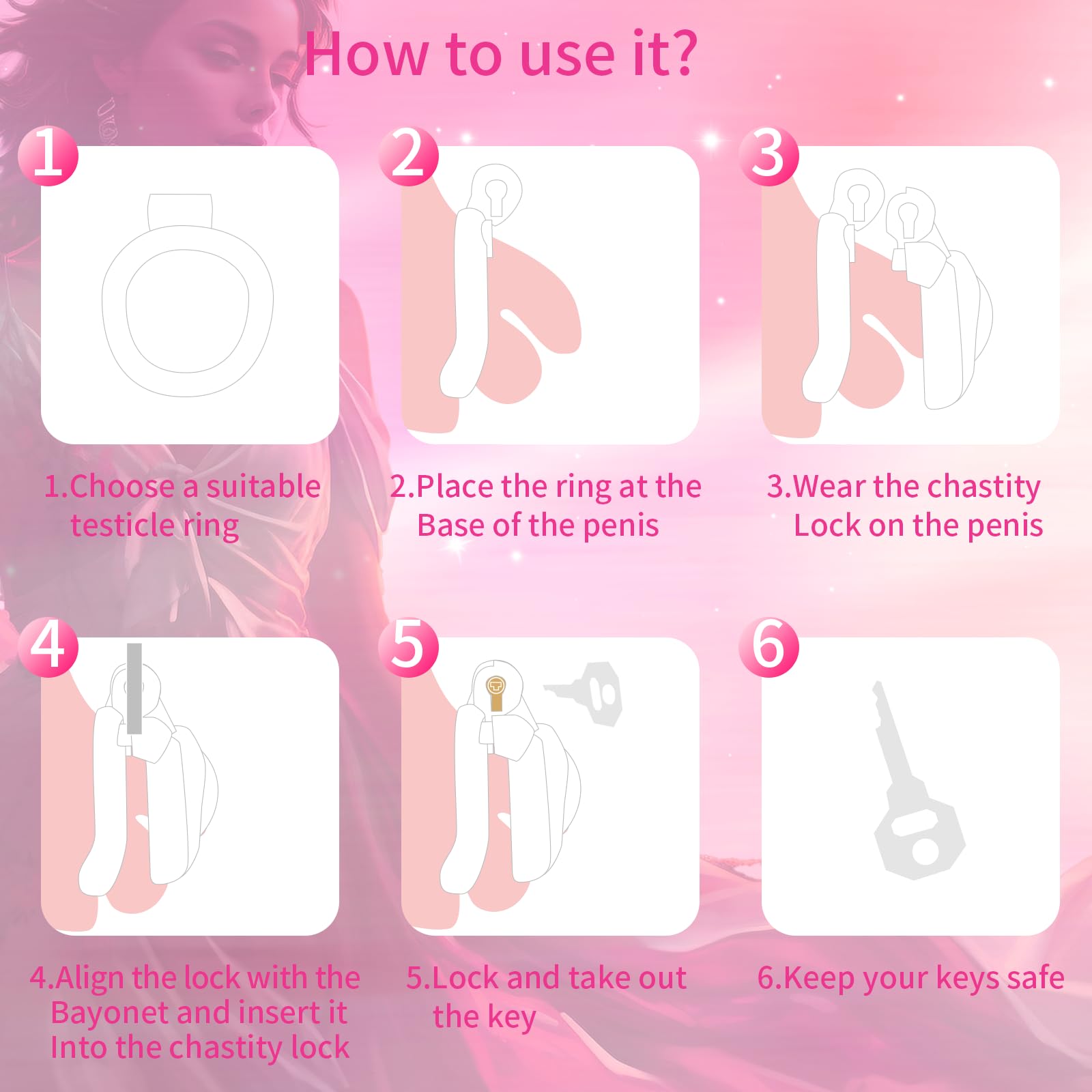 How to use it?

1

2

3

1.Choose a suitable testicle ring

2.Place the ring at the Base of the penis

3.Wear the chastity Lock on the penis

4

5

6

4.Align the lock with the Bayonet and insert it Into the chastity lock

5.Lock and take out the key

6.Keep your keys safe