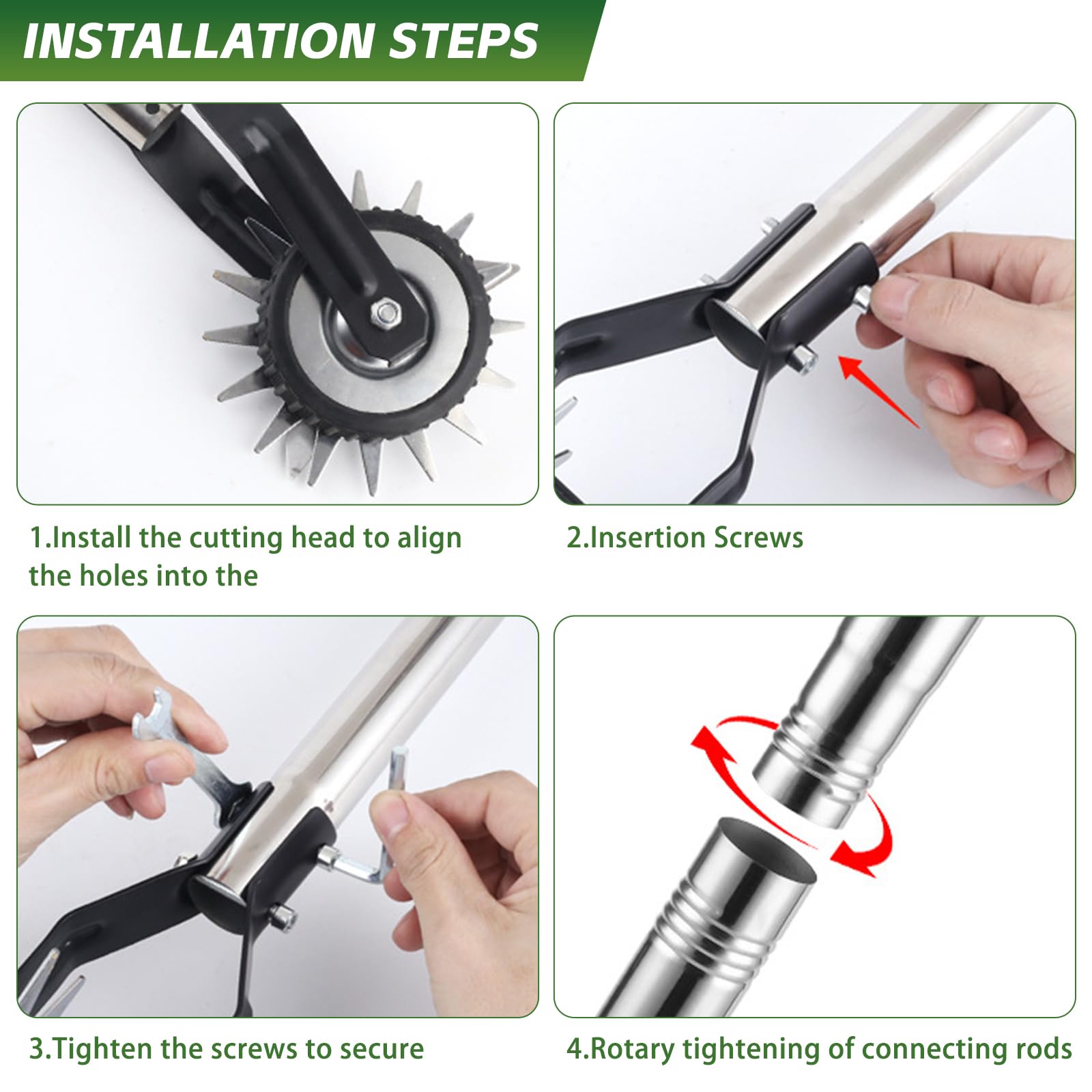 INSTALLATION STEPS

1.Install the cutting head to align the holes into the

2.Insertion Screws

3.Tighten the screws to secure

4.Rotary tightening of connecting rods