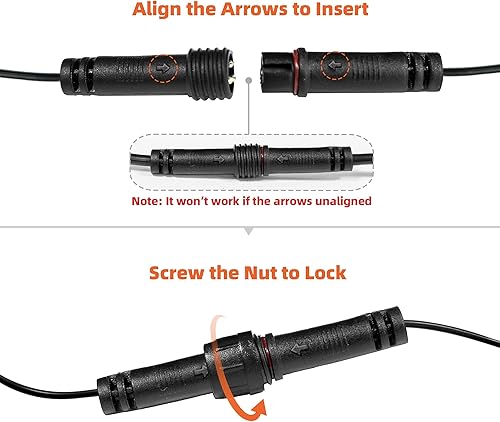 Align the Arrows to Insert

Note: It won't work if the arrows unaligned

Screw the Nut to Lock