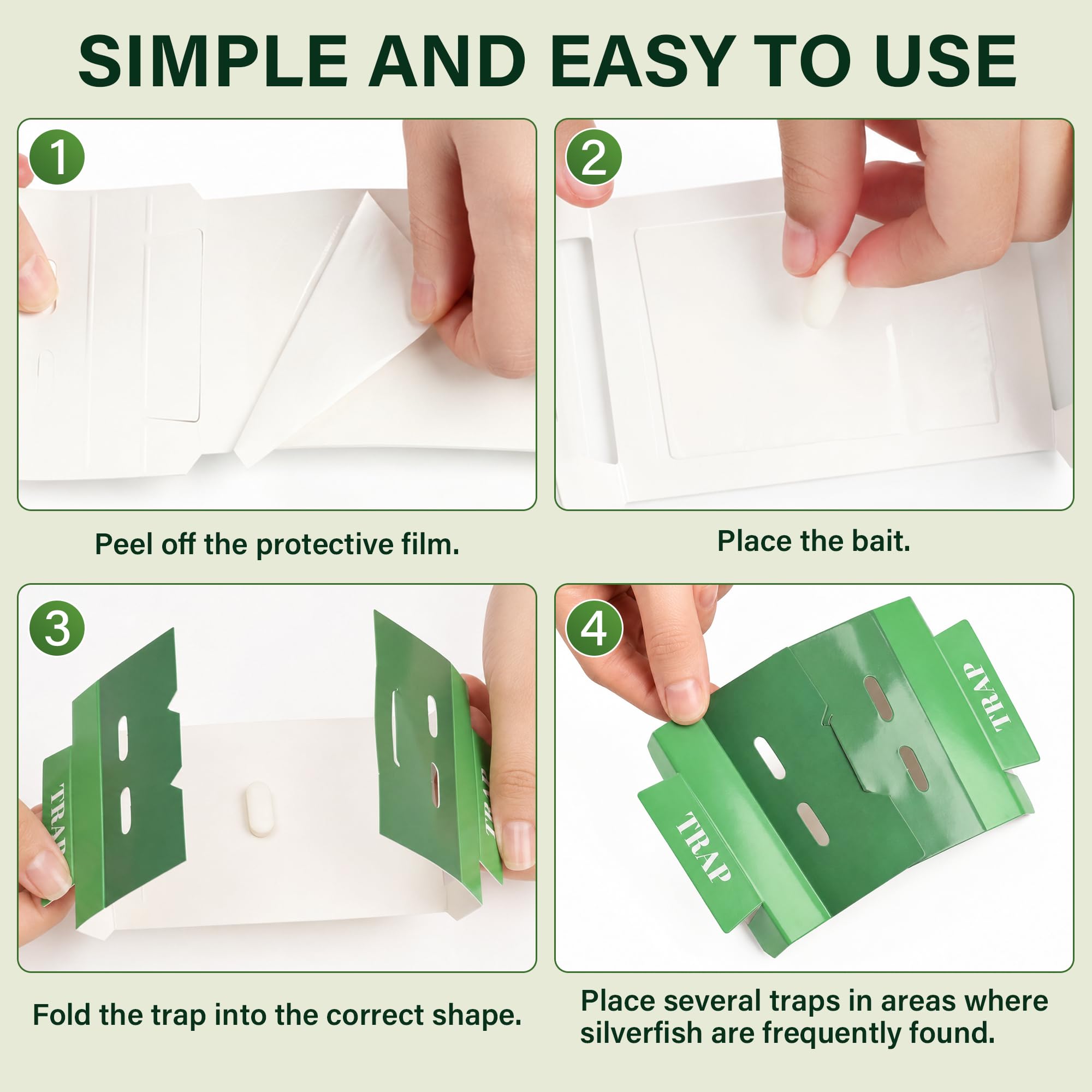 SIMPLE AND EASY TO USE

1

Peel off the protective film.

2

Place the bait.

3

TRAP

TRAP

Fold the trap into the correct shape.

4

TRAP

TRAP

Place several traps in areas where silverfish are frequently found.