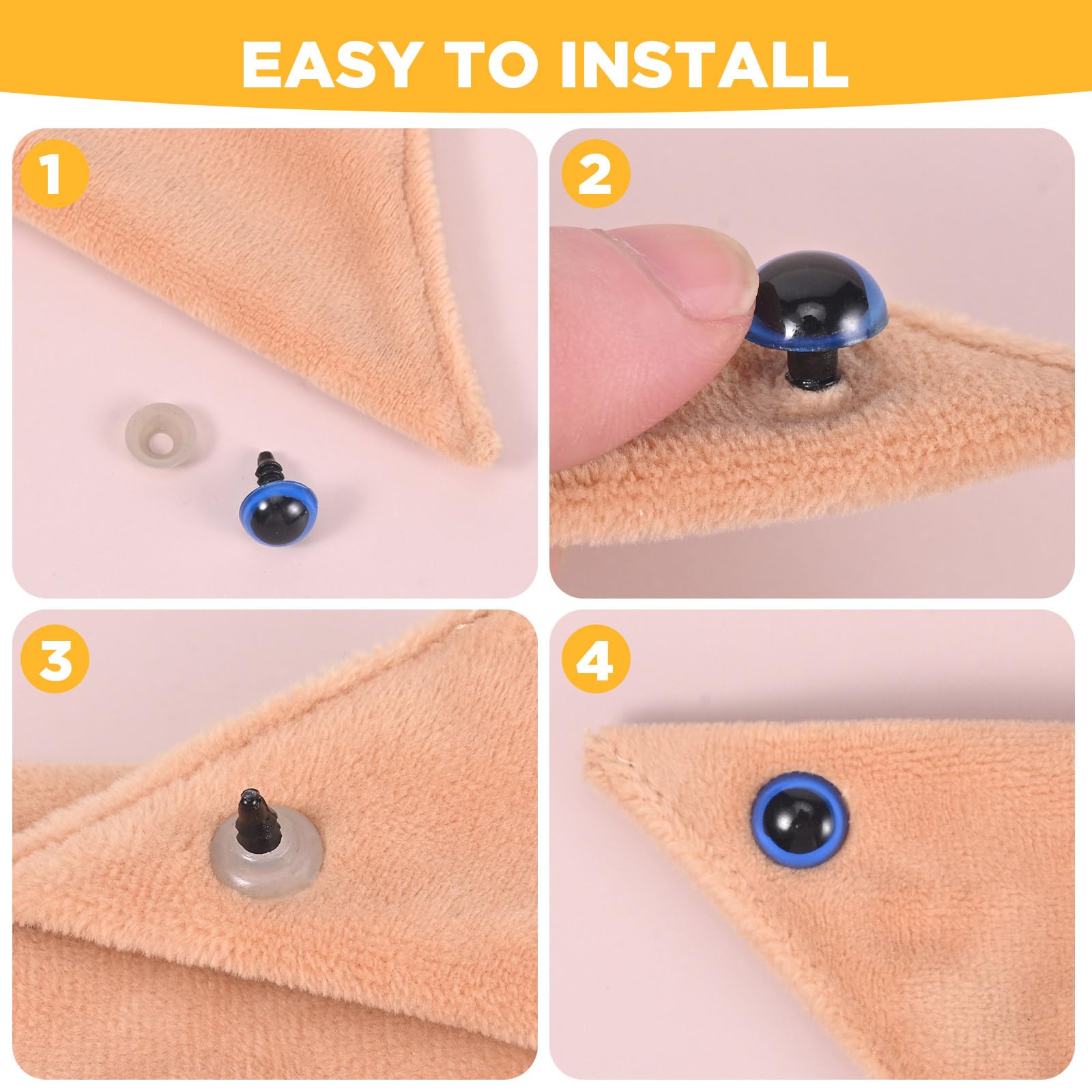 EASY TO INSTALL

1

2

3

4