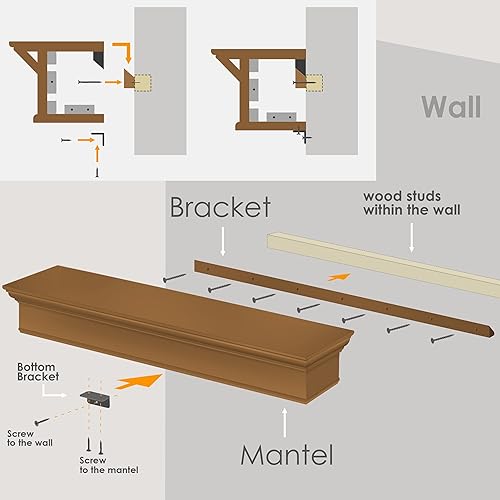 Wall

Bracket

wood studs within the wall

Bottom Bracket

Screw to the wall

Screw to the mantel

Mantel