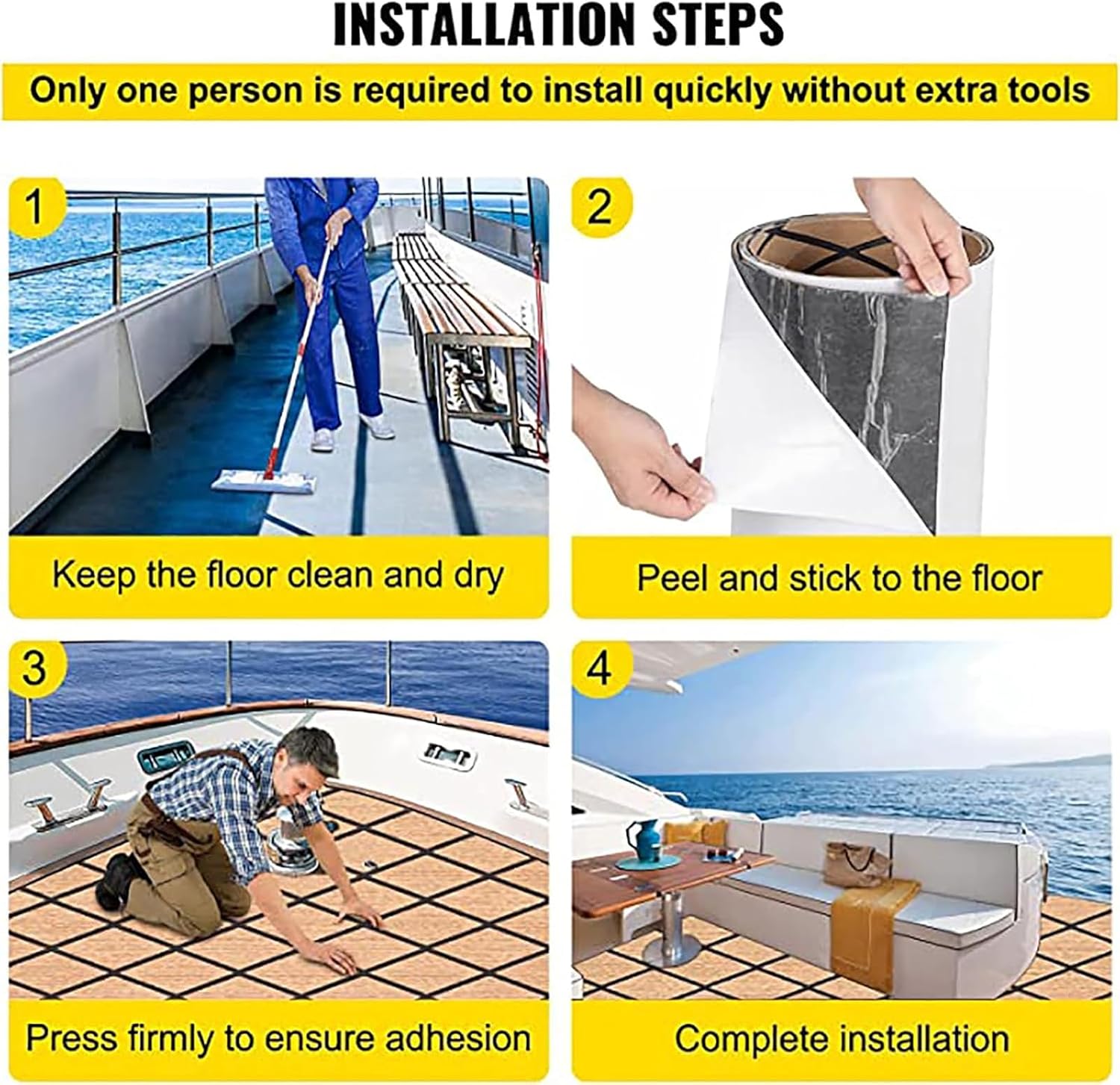 INSTALLATION STEPS

Only one person is required to install quickly without extra tools

1

Keep the floor clean and dry

2

Peel and stick to the floor

3

Press firmly to ensure adhesion

4

Complete installation