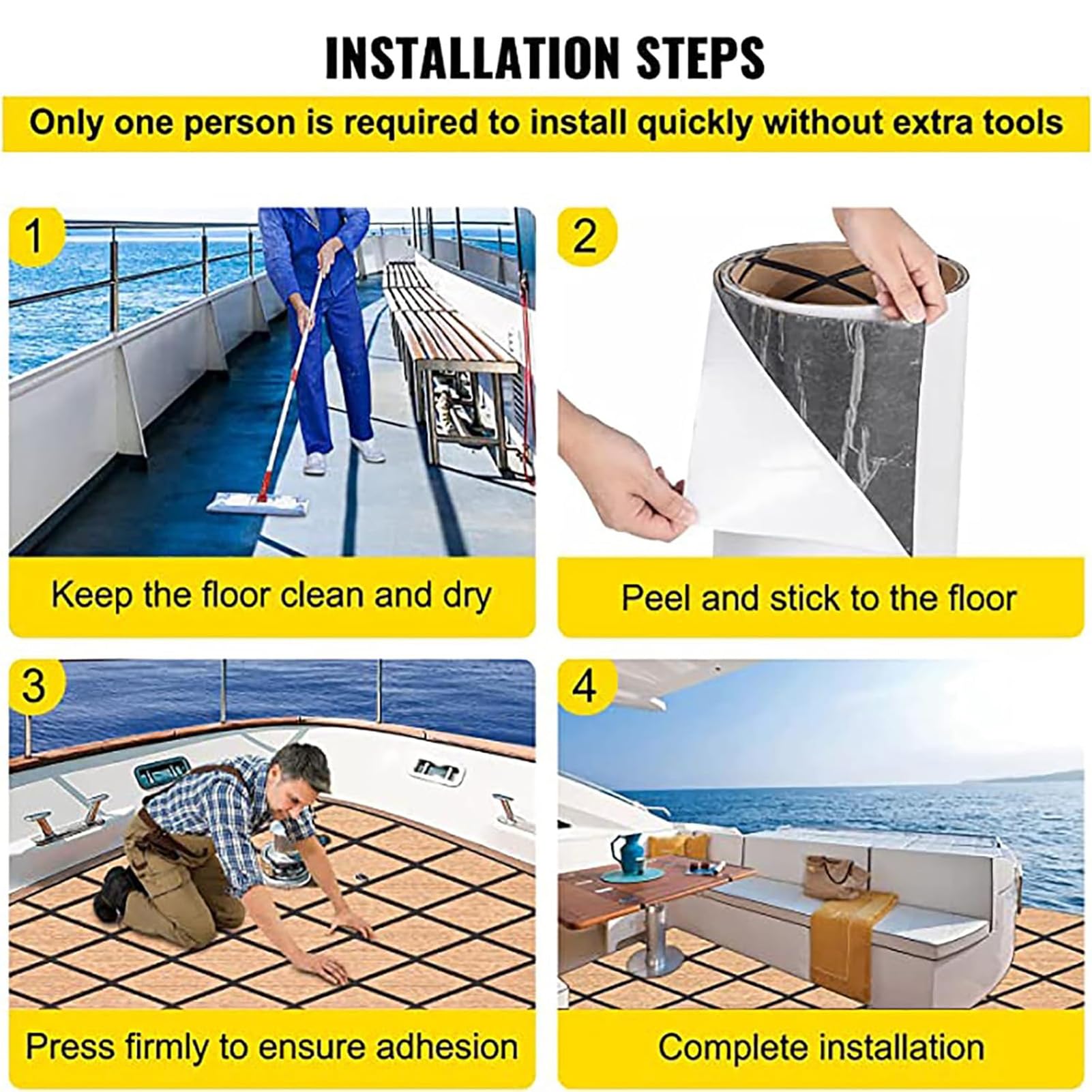 INSTALLATION STEPS

Only one person is required to install quickly without extra tools

1

Keep the floor clean and dry

2

Peel and stick to the floor

3

Press firmly to ensure adhesion

4

Complete installation