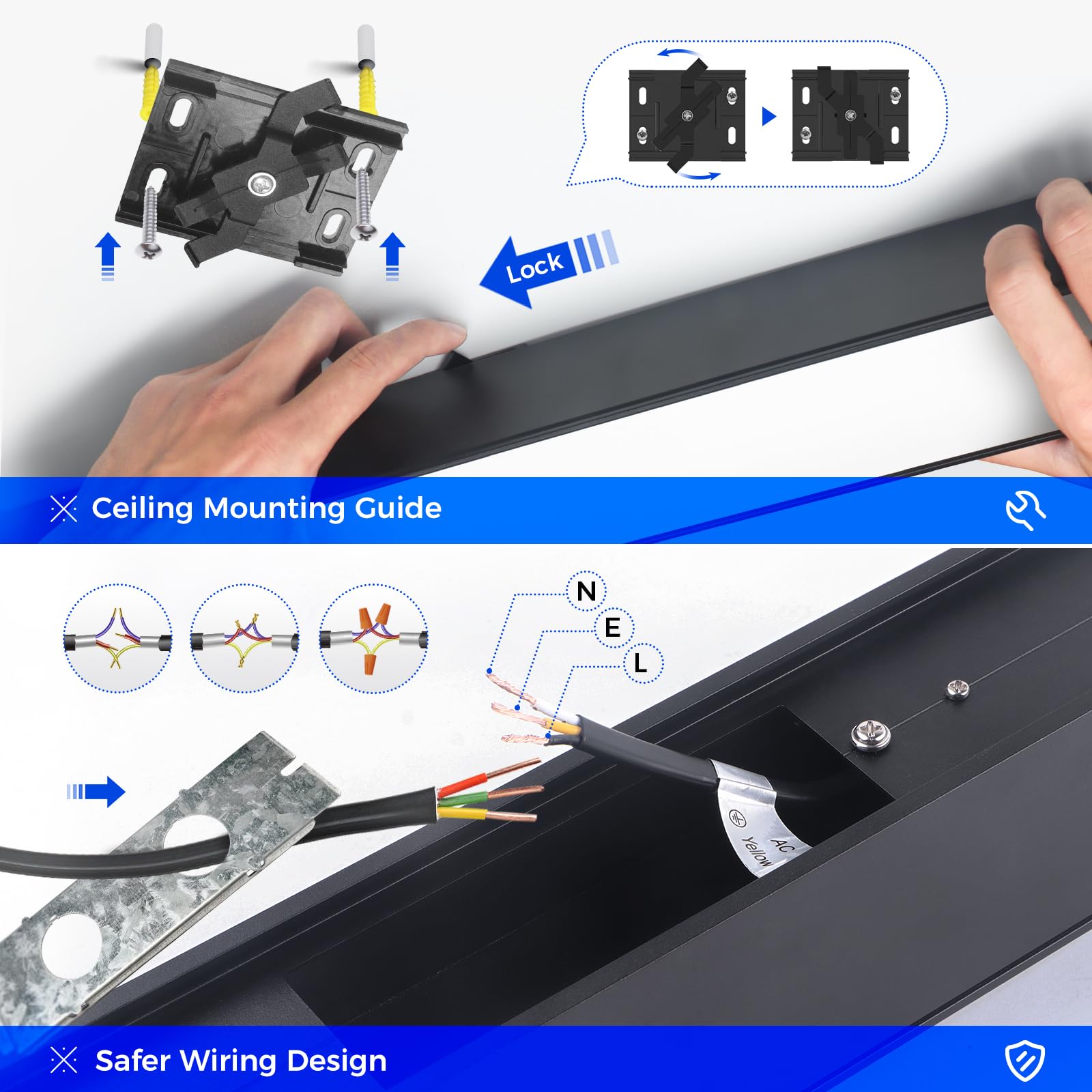 Lock

Ceiling Mounting Guide

N
E
L

AC
Yellow

Safer Wiring Design