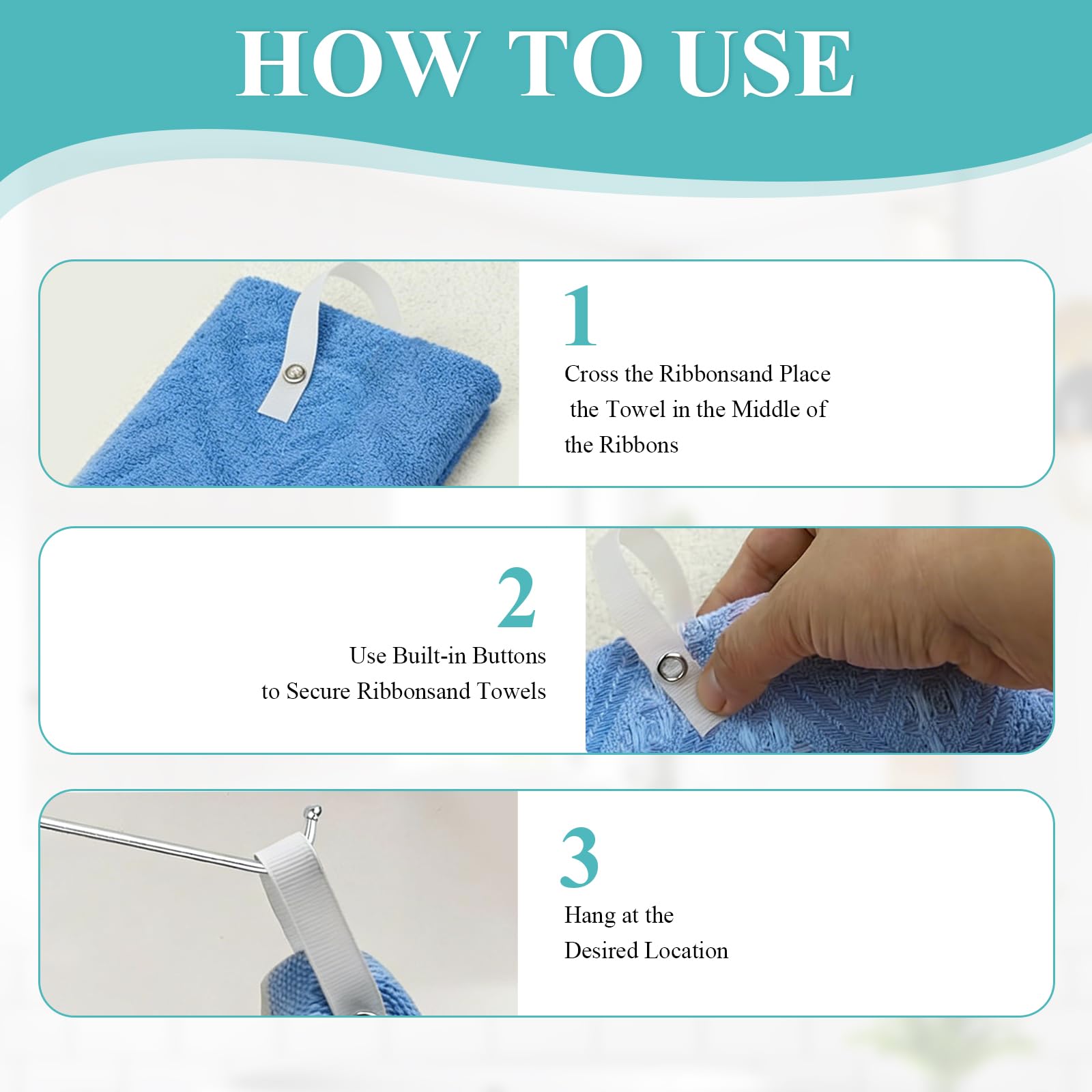 HOW TO USE

1

Cross the Ribbonsand Place the Towel in the Middle of the Ribbons

2

Use Built-in Buttons to Secure Ribbonsand Towels

3

Hang at the Desired Location