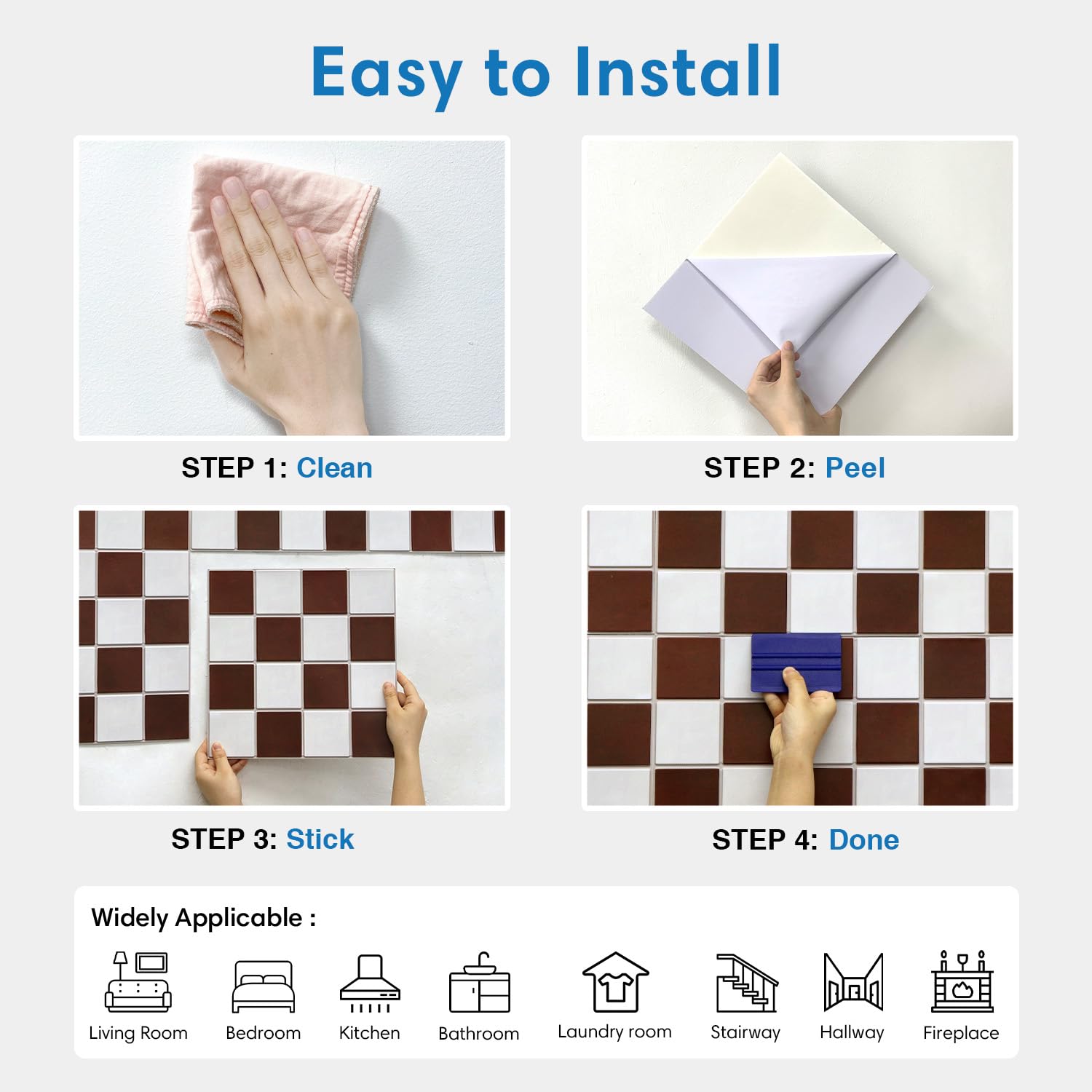 Easy to Install

STEP 1: Clean

STEP 2: Peel

STEP 3: Stick

STEP 4: Done

Widely Applicable :

Living Room
Bedroom
Kitchen
Bathroom
Laundry room
Stairway
Hallway
Fireplace