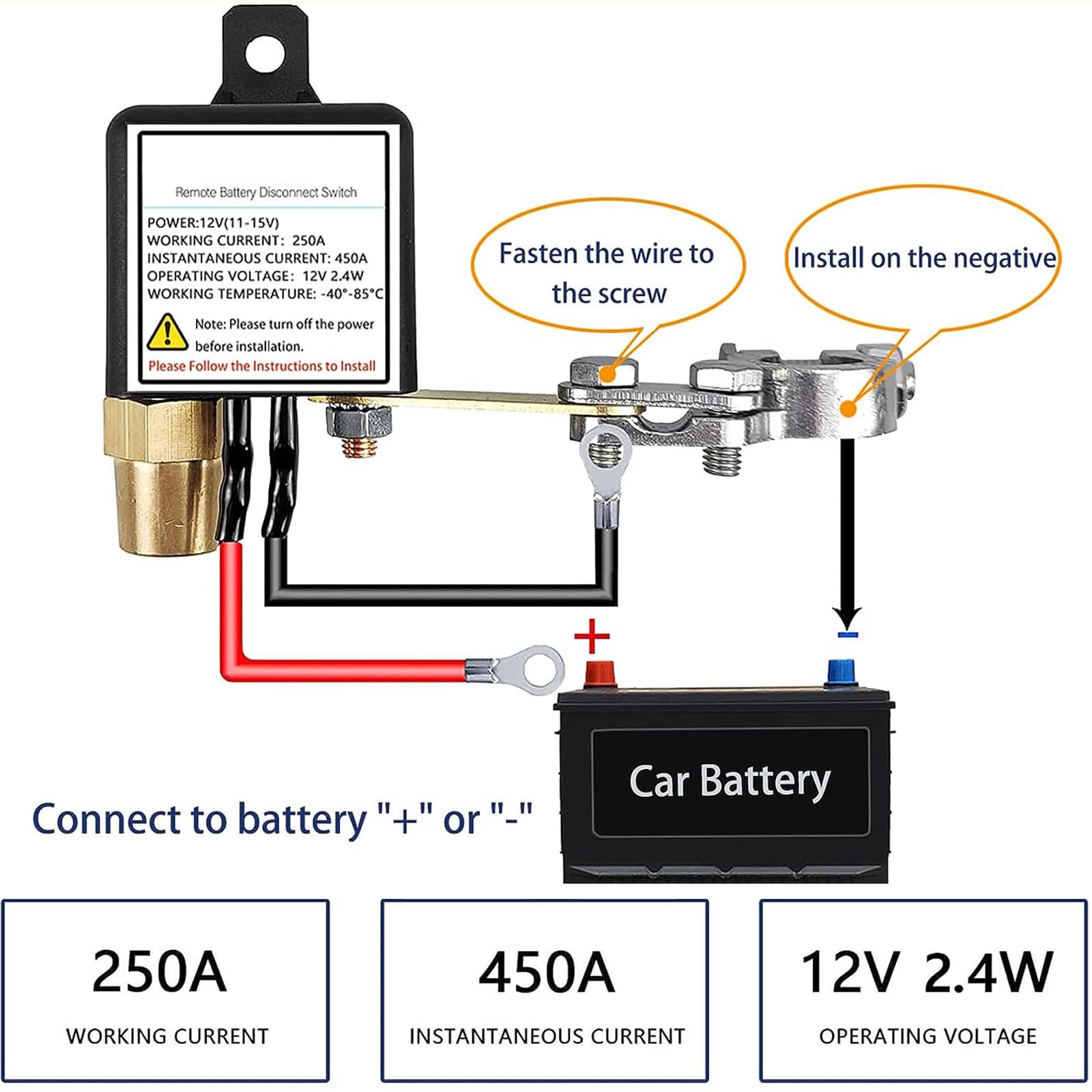 Remote Battery Disconnect Switch

POWER:12V(11-15V)
WORKING CURRENT: 250A
INSTANTANEOUS CURRENT: 450A
OPERATING VOLTAGE: 12V 2.4W
WORKING TEMPERATURE: -40°-85°C

Note: Please turn off the power before installation.

Please Follow the Instructions to Install

Fasten the wire to the screw

Install on the negative

+

-

Car Battery

Connect to battery "+" or "-"

250A
WORKING CURRENT

450A
INSTANTANEOUS CURRENT

12V 2.4W
OPERATING VOLTAGE