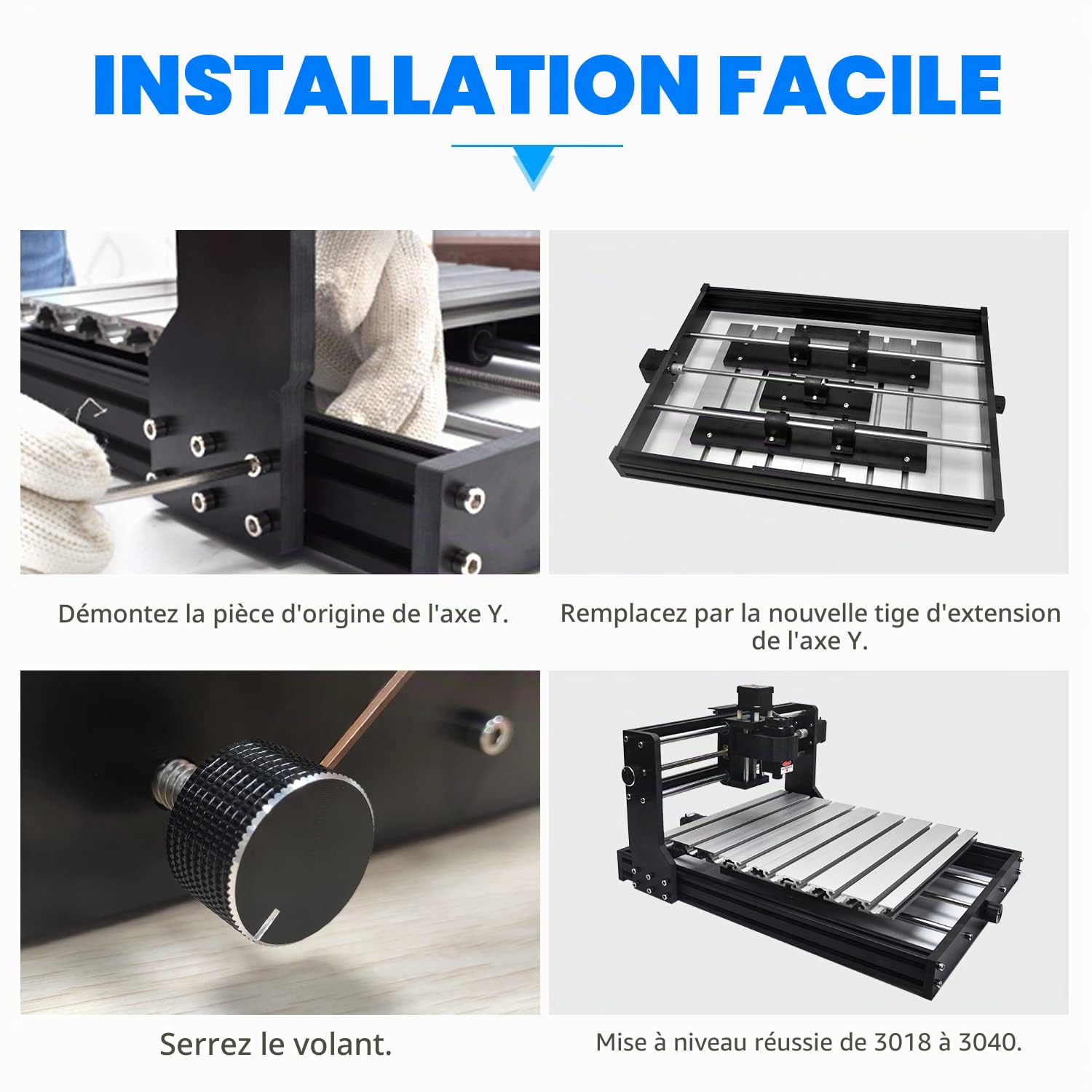 INSTALLATION FACILE

Démontez la pièce d'origine de l'axe Y.

Remplacez par la nouvelle tige d'extension de l'axe Y.

Serrez le volant.

Mise à niveau réussie de 3018 à 3040.