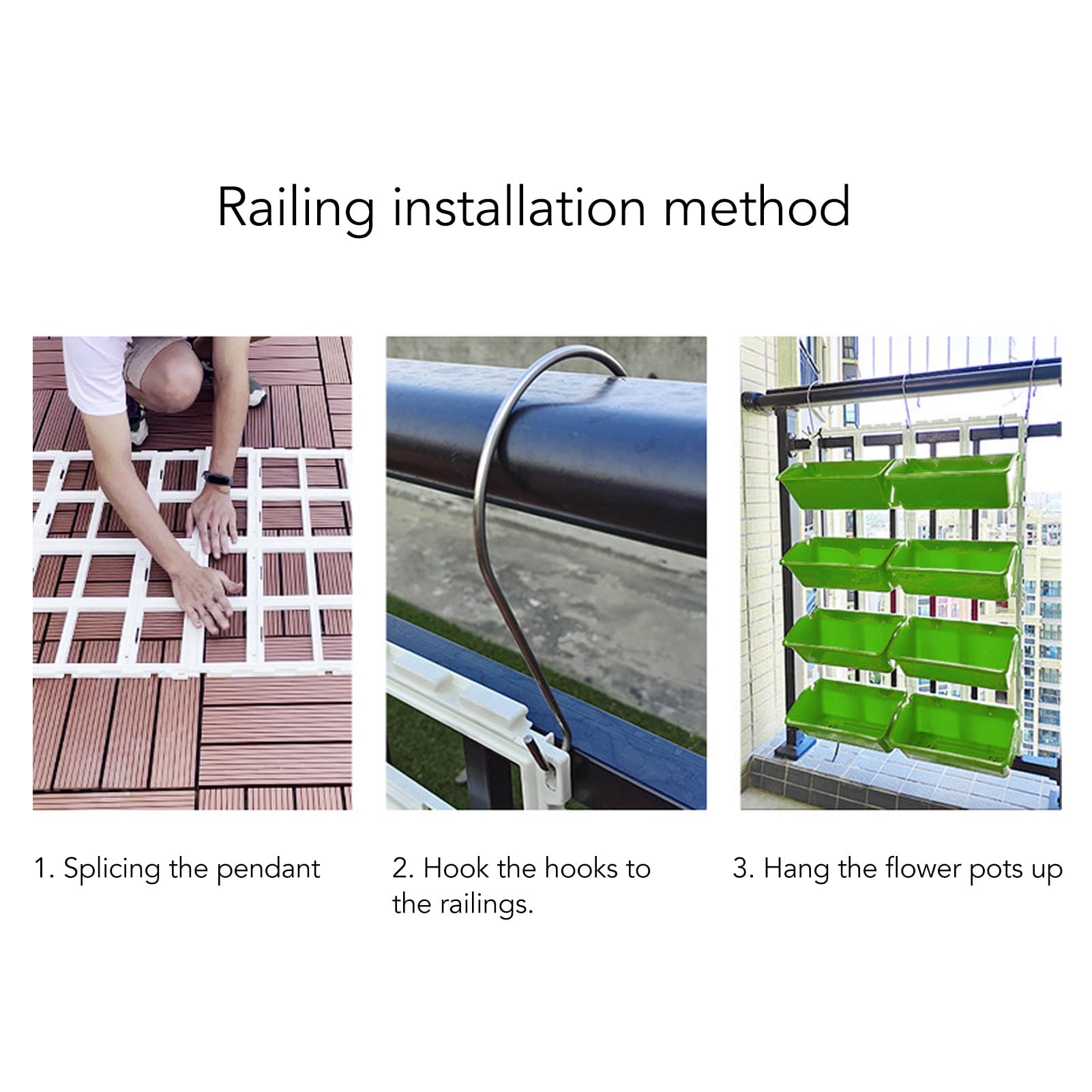 Railing installation method

1. Splicing the pendant

2. Hook the hooks to the railings.

3. Hang the flower pots up