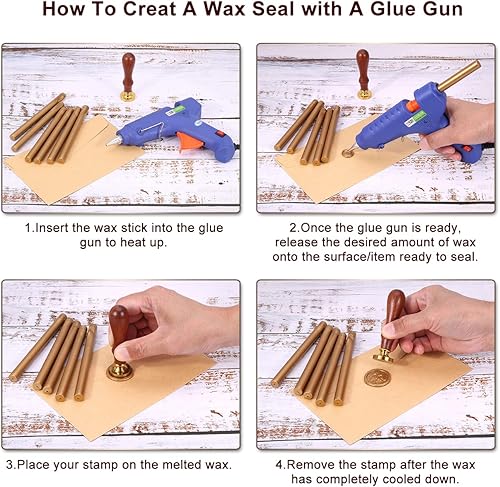 How To Creat A Wax Seal with A Glue Gun

1.Insert the wax stick into the glue gun to heat up.

2.Once the glue gun is ready, release the desired amount of wax onto the surface/item ready to seal.

3.Place your stamp on the melted wax.

4.Remove the stamp after the wax has completely cooled down.