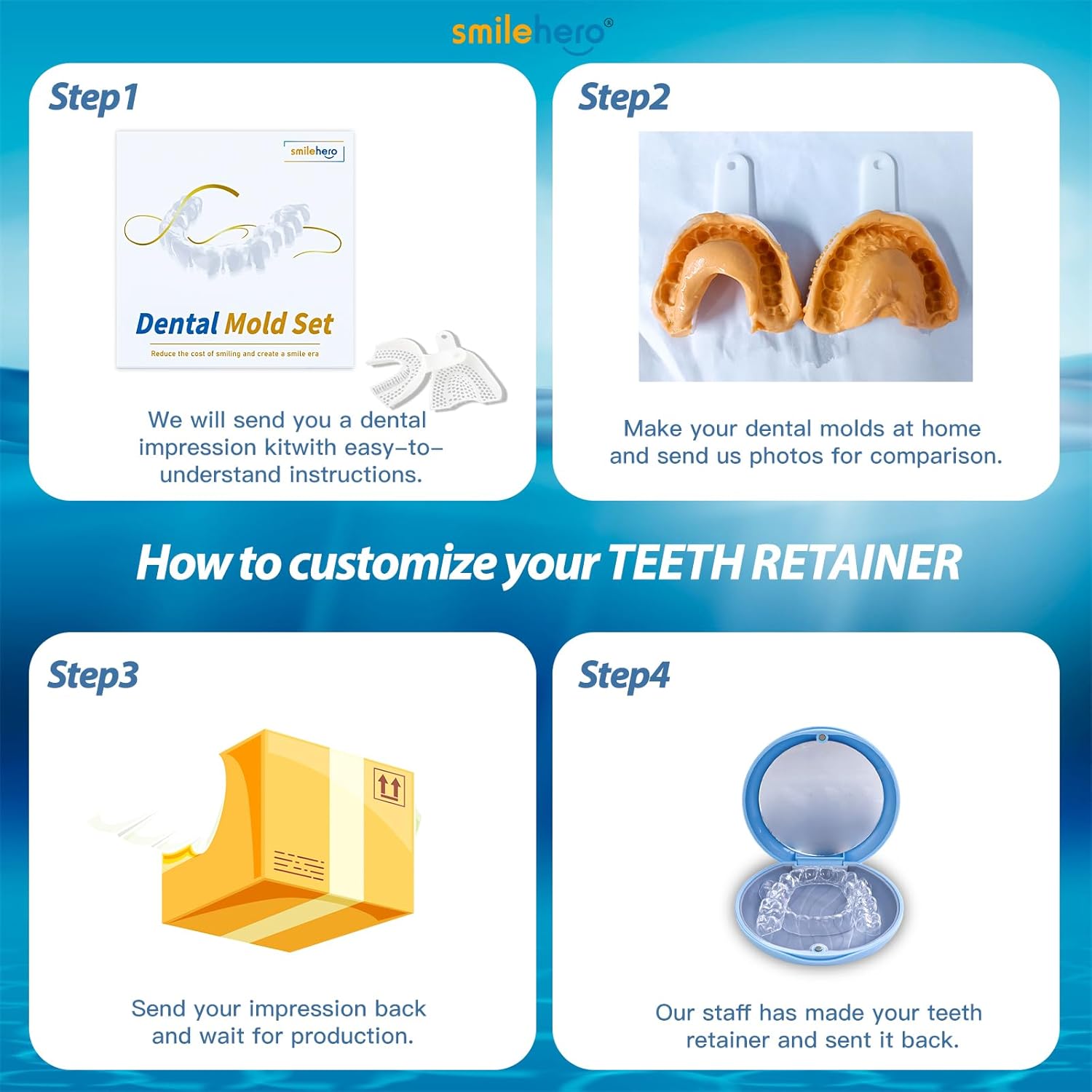 smilehero®

Step1

smilehero

Dental Mold Set

Reduce the cost of smiling and create a smile era

We will send you a dental impression kitwith easy–to–understand instructions.

Step2

Make your dental molds at home and send us photos for comparison.

How to customize your TEETH RETAINER

Step3

Send your impression back and wait for production.

Step4

Our staff has made your teeth retainer and sent it back.