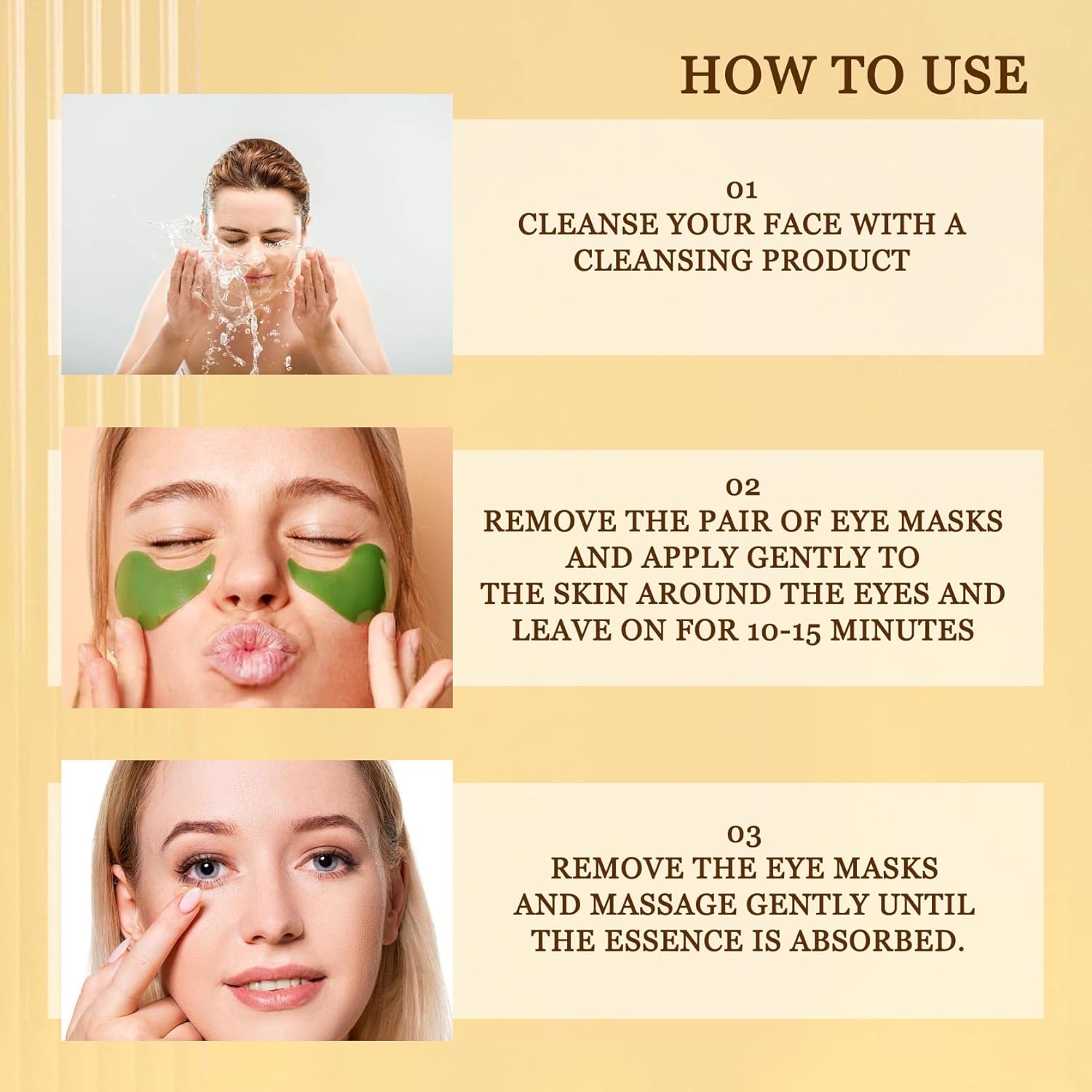 HOW TO USE

01
CLEANSE YOUR FACE WITH A CLEANSING PRODUCT

02
REMOVE THE PAIR OF EYE MASKS AND APPLY GENTLY TO THE SKIN AROUND THE EYES AND LEAVE ON FOR 10-15 MINUTES

03
REMOVE THE EYE MASKS AND MASSAGE GENTLY UNTIL THE ESSENCE IS ABSORBED.