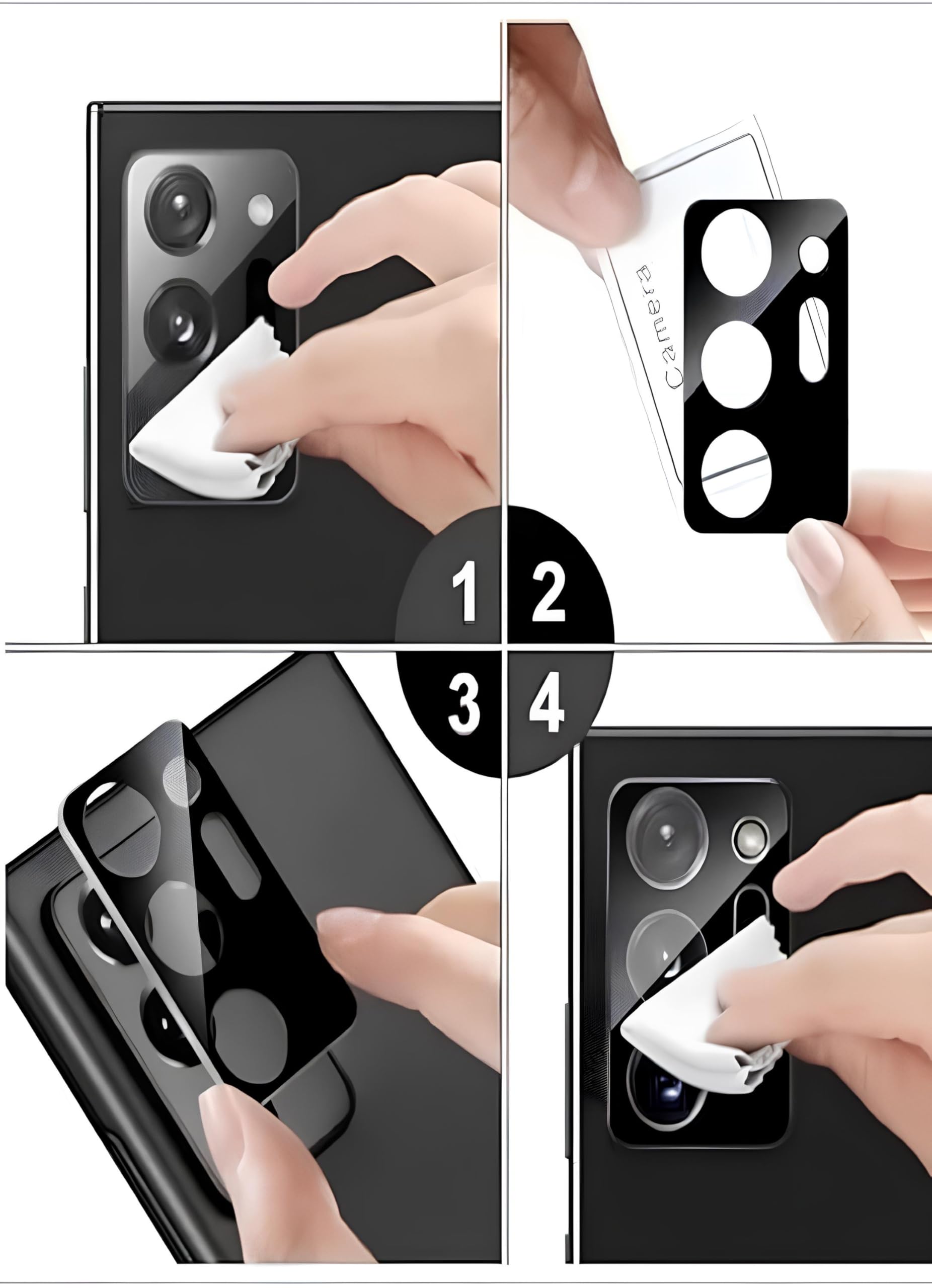 Camera

1 2

3 4