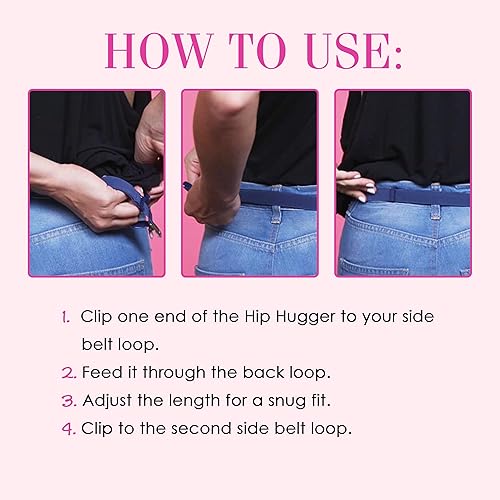 HOW TO USE:

1. Clip one end of the Hip Hugger to your side belt loop.
2. Feed it through the back loop.
3. Adjust the length for a snug fit.
4. Clip to the second side belt loop.