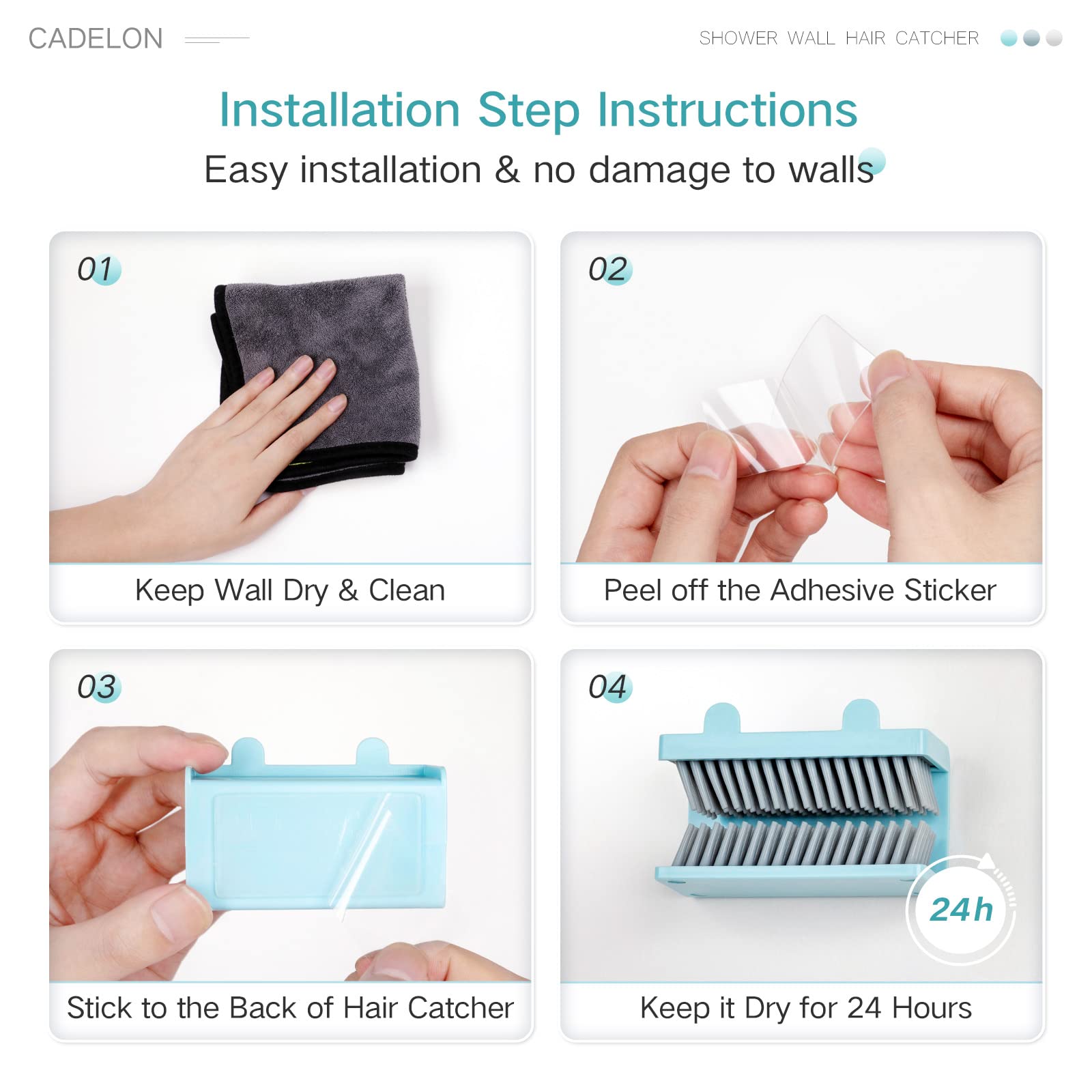 CADELON

SHOWER WALL HAIR CATCHER

Installation Step Instructions

Easy installation & no damage to walls

01

Keep Wall Dry & Clean

02

Peel off the Adhesive Sticker

03

Stick to the Back of Hair Catcher

04

24h

Keep it Dry for 24 Hours