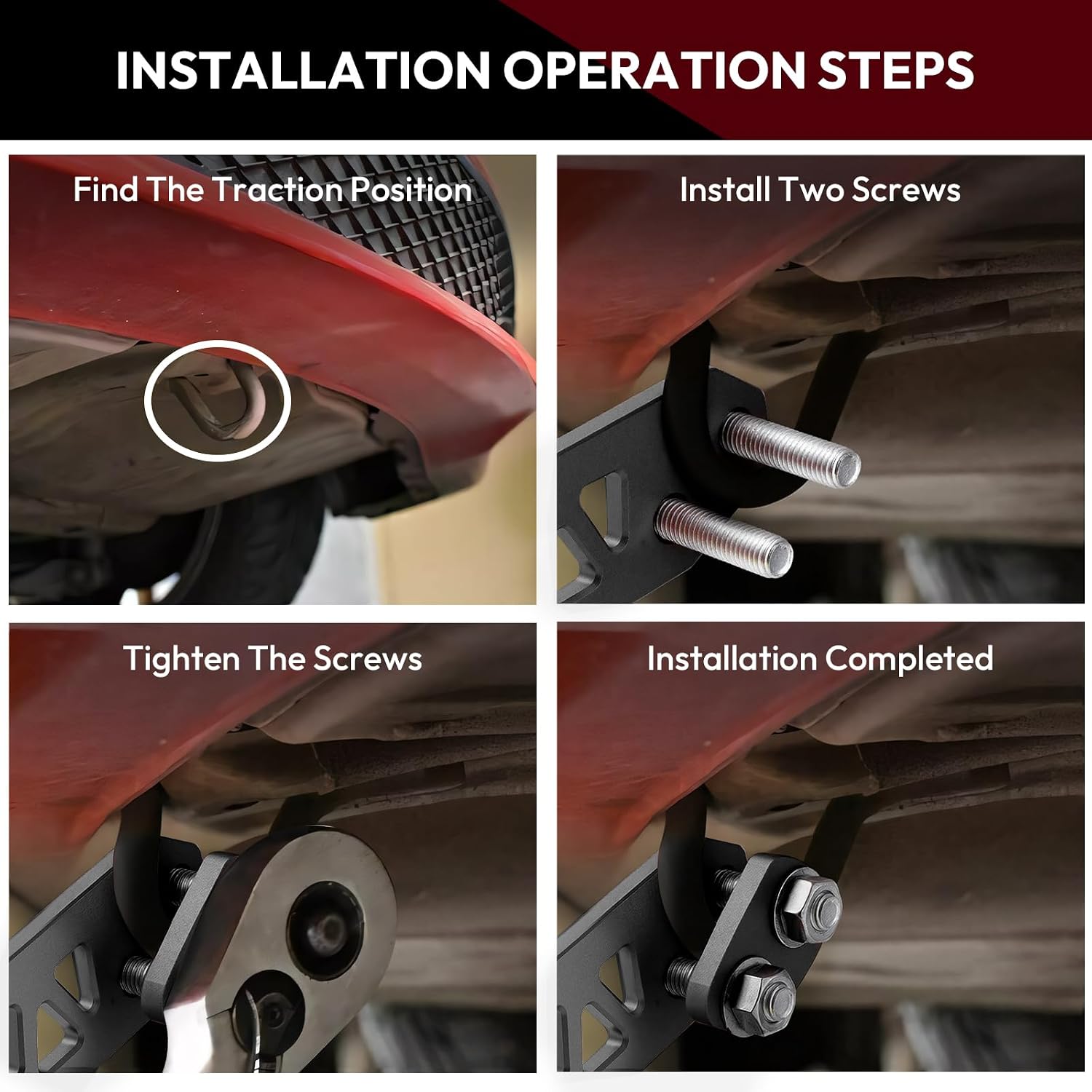 INSTALLATION OPERATION STEPS

Find The Traction Position

Install Two Screws

Tighten The Screws

Installation Completed