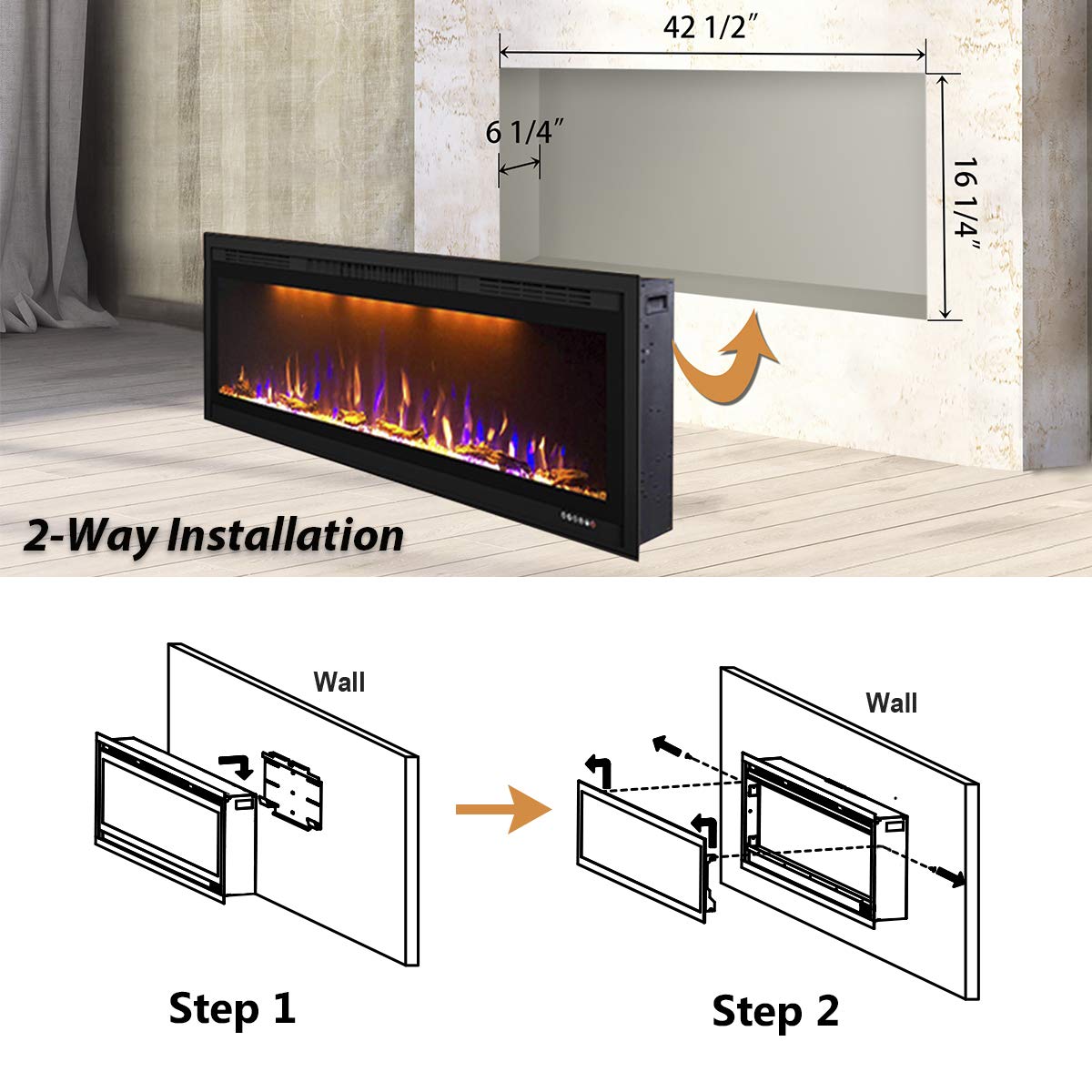 42 1/2″

6 1/4″

16 1/4″

2-Way Installation

Wall

Wall

Step 1

Step 2