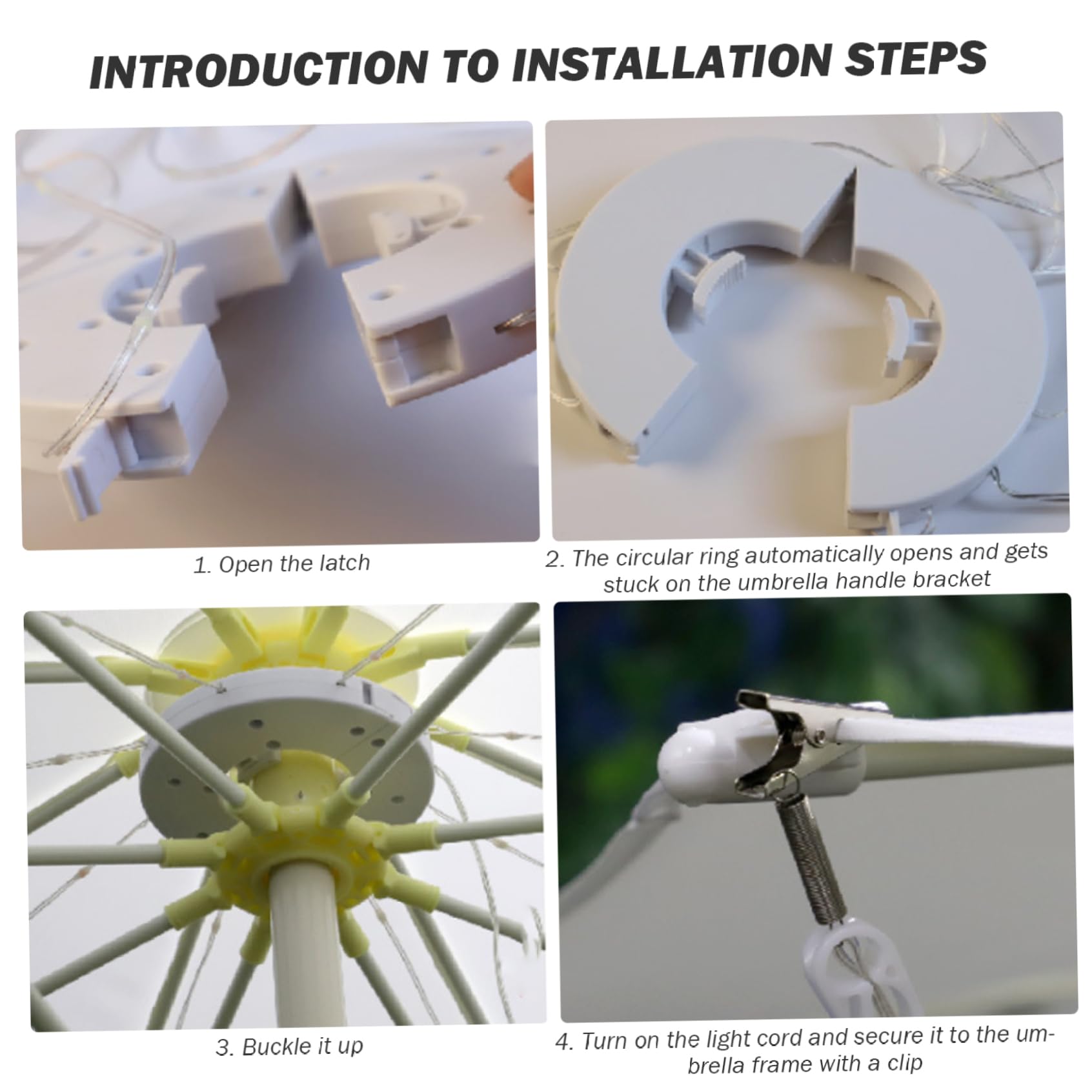 INTRODUCTION TO INSTALLATION STEPS

1. Open the latch

2. The circular ring automatically opens and gets stuck on the umbrella handle bracket

3. Buckle it up

4. Turn on the light cord and secure it to the umbrella frame with a clip