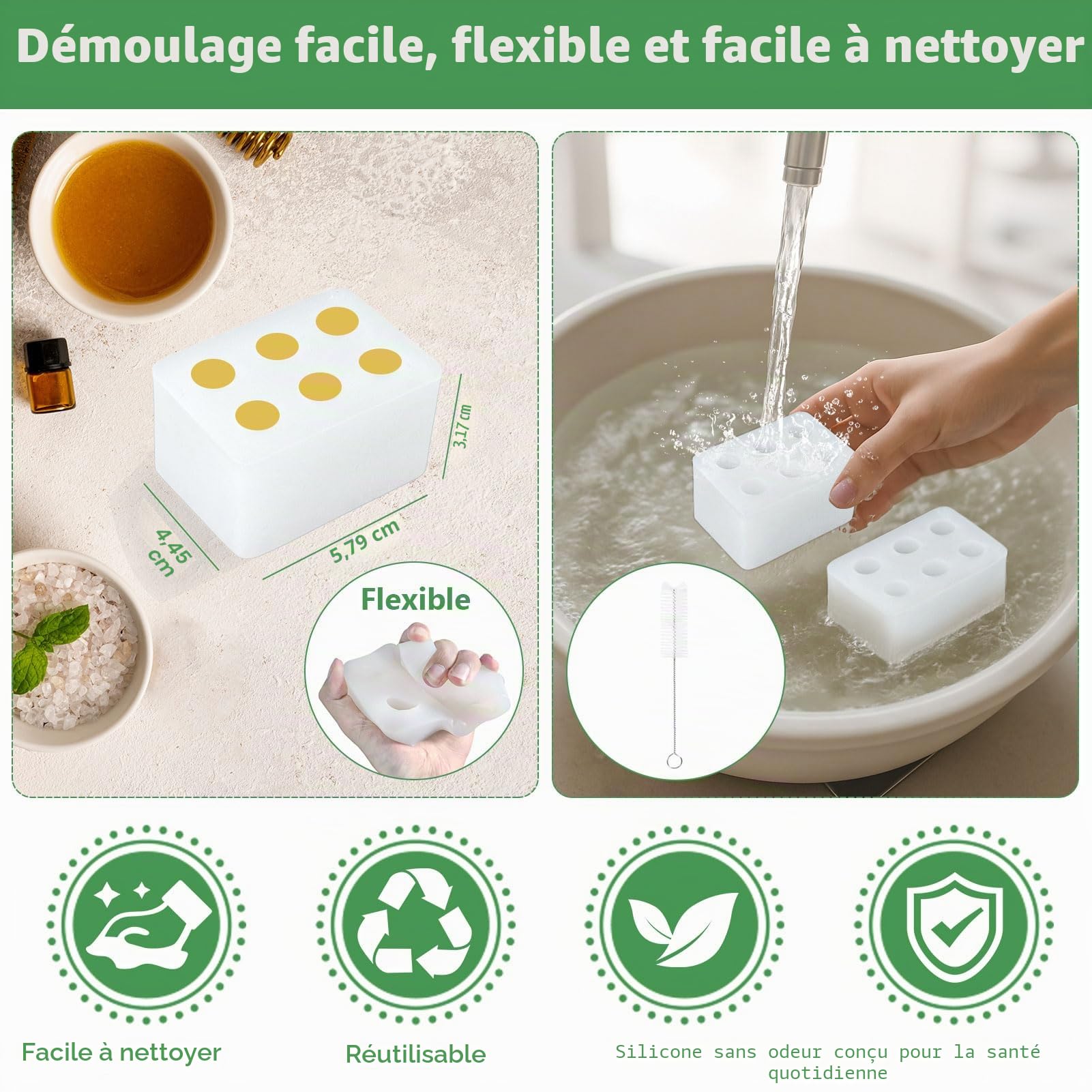 Démoulage facile, flexible et facile à nettoyer

3,17 cm

4,45 cm

5,79 cm

Flexible

Facile à nettoyer

Réutilisable

Silicone sans odeur conçu pour la santé quotidienne