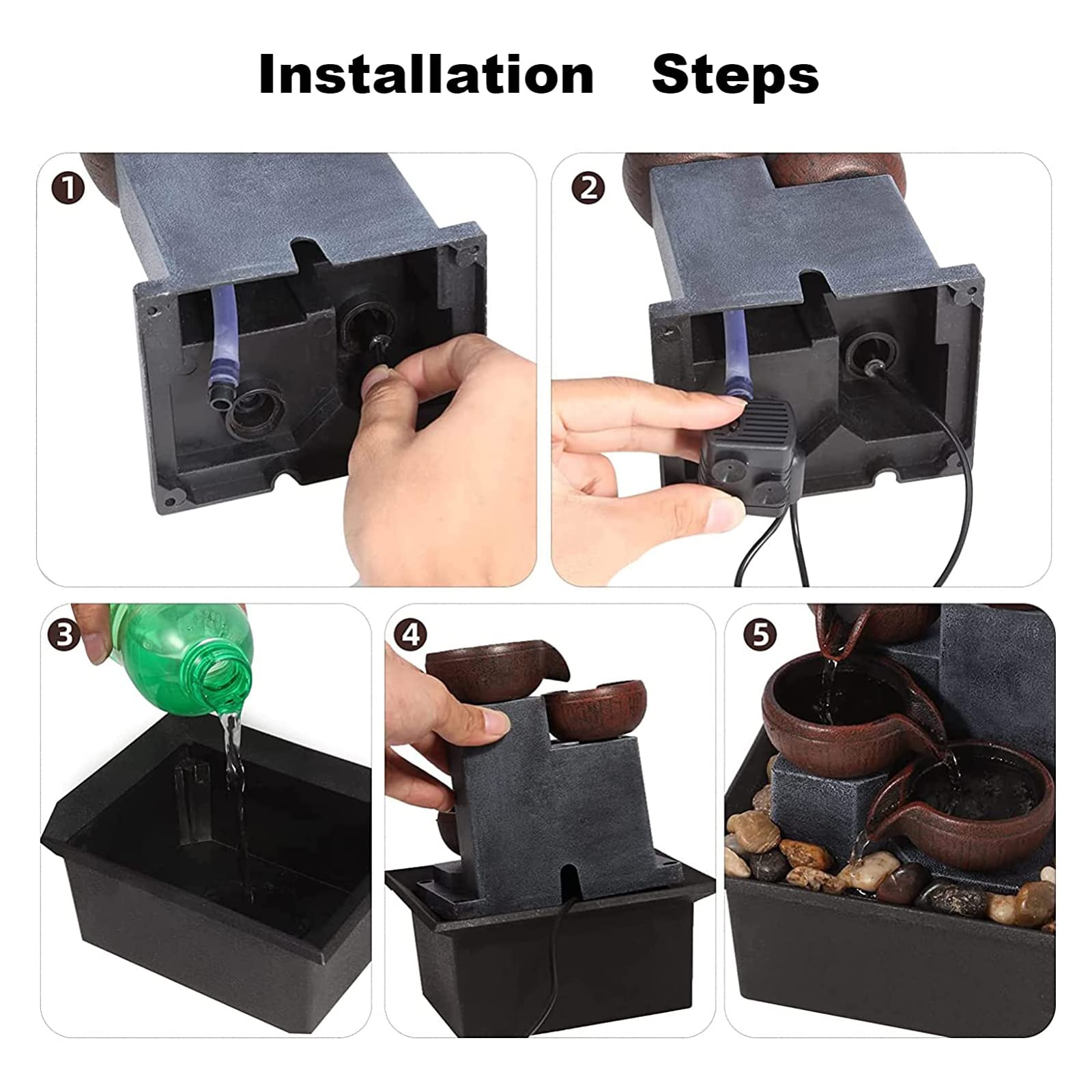 Installation Steps

1

2

3

4

5