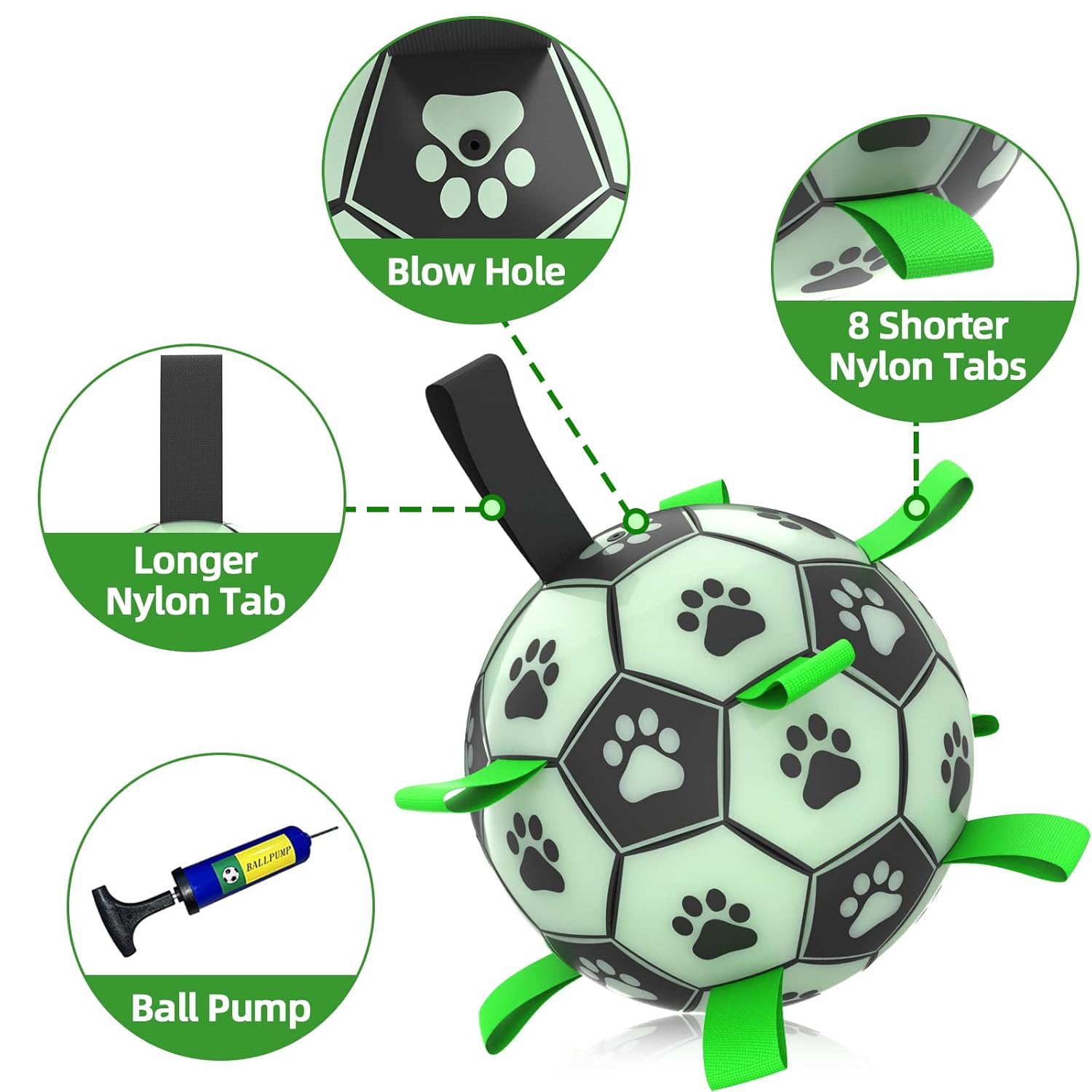 Blow Hole

8 Shorter Nylon Tabs

Longer Nylon Tab

BALLPUMP

Ball Pump