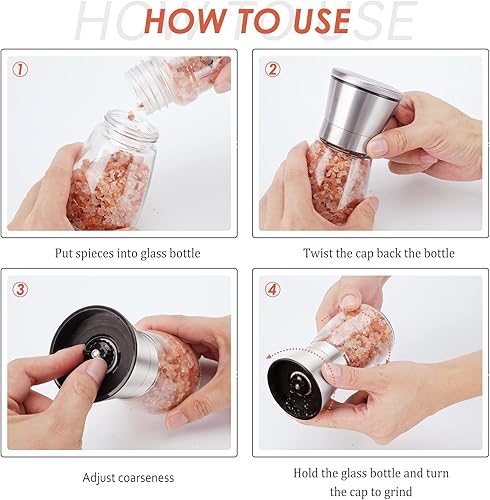 HOW TO USE

HOW TO USE

①

Put spieces into glass bottle

②

Twist the cap back the bottle

③

Adjust coarseness

④

Hold the glass bottle and turn the cap to grind