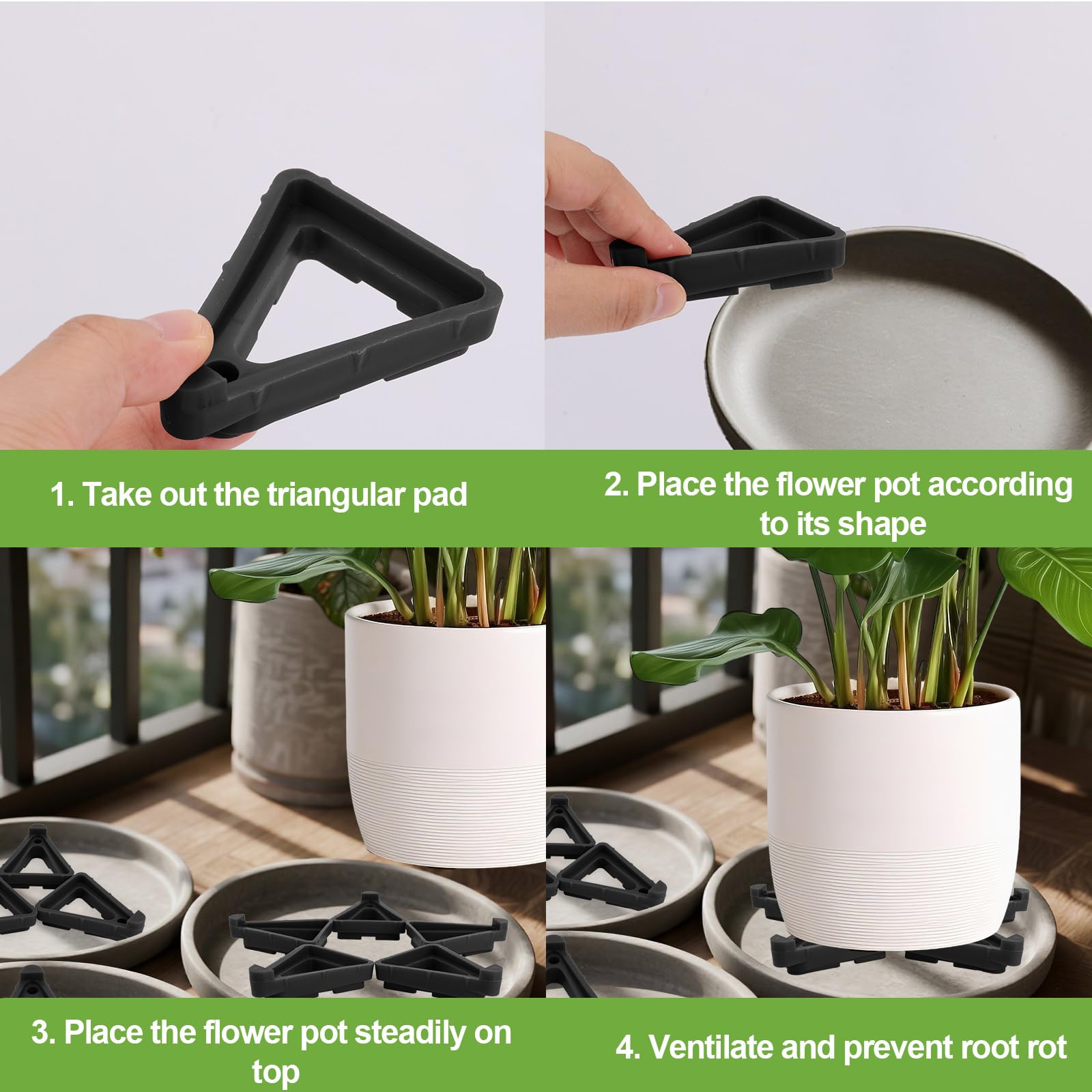 1. Take out the triangular pad

2. Place the flower pot according to its shape

3. Place the flower pot steadily on top

4. Ventilate and prevent root rot