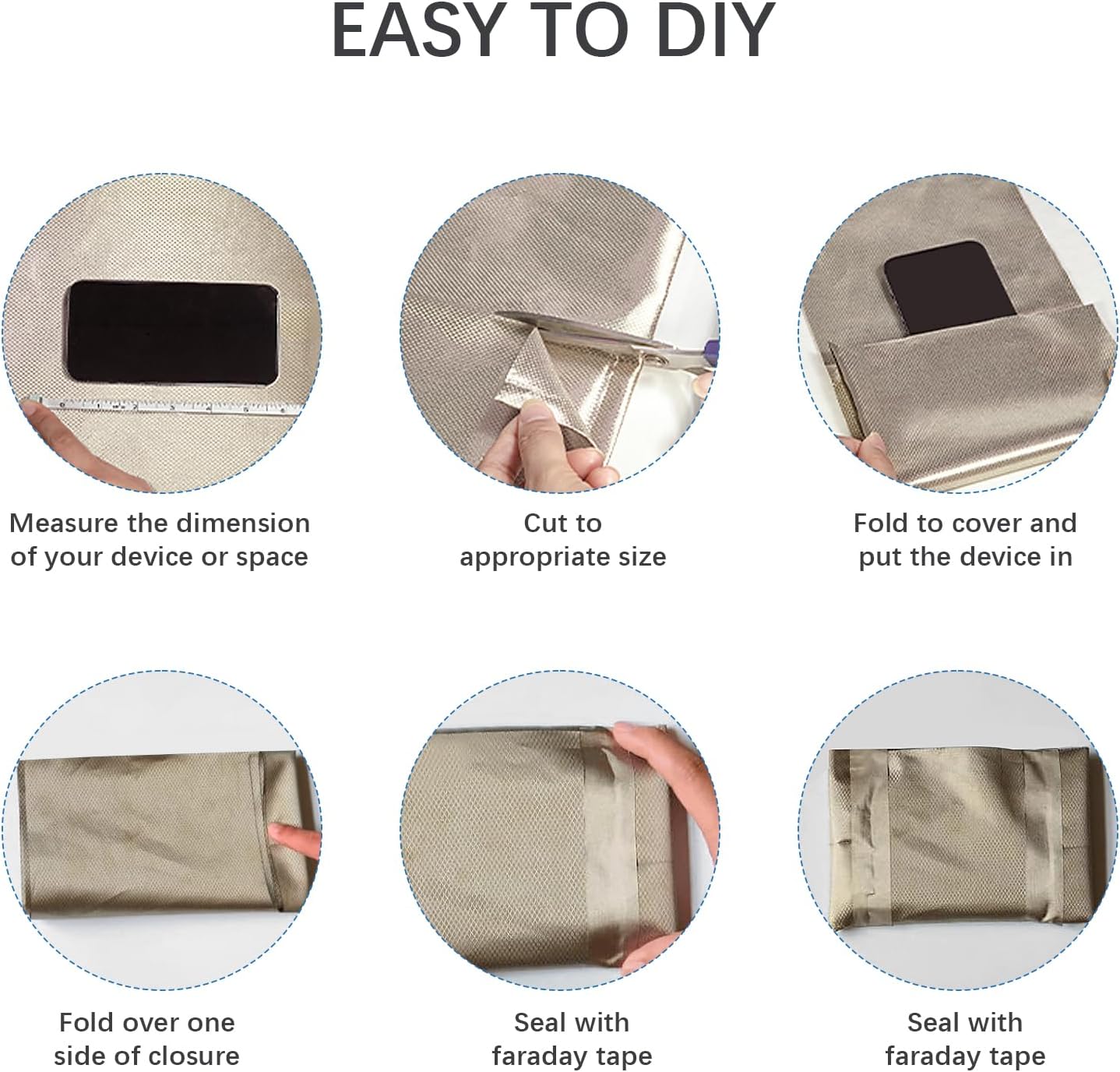 EASY TO DIY

Measure the dimension of your device or space

Cut to appropriate size

Fold to cover and put the device in

Fold over one side of closure

Seal with faraday tape

Seal with faraday tape