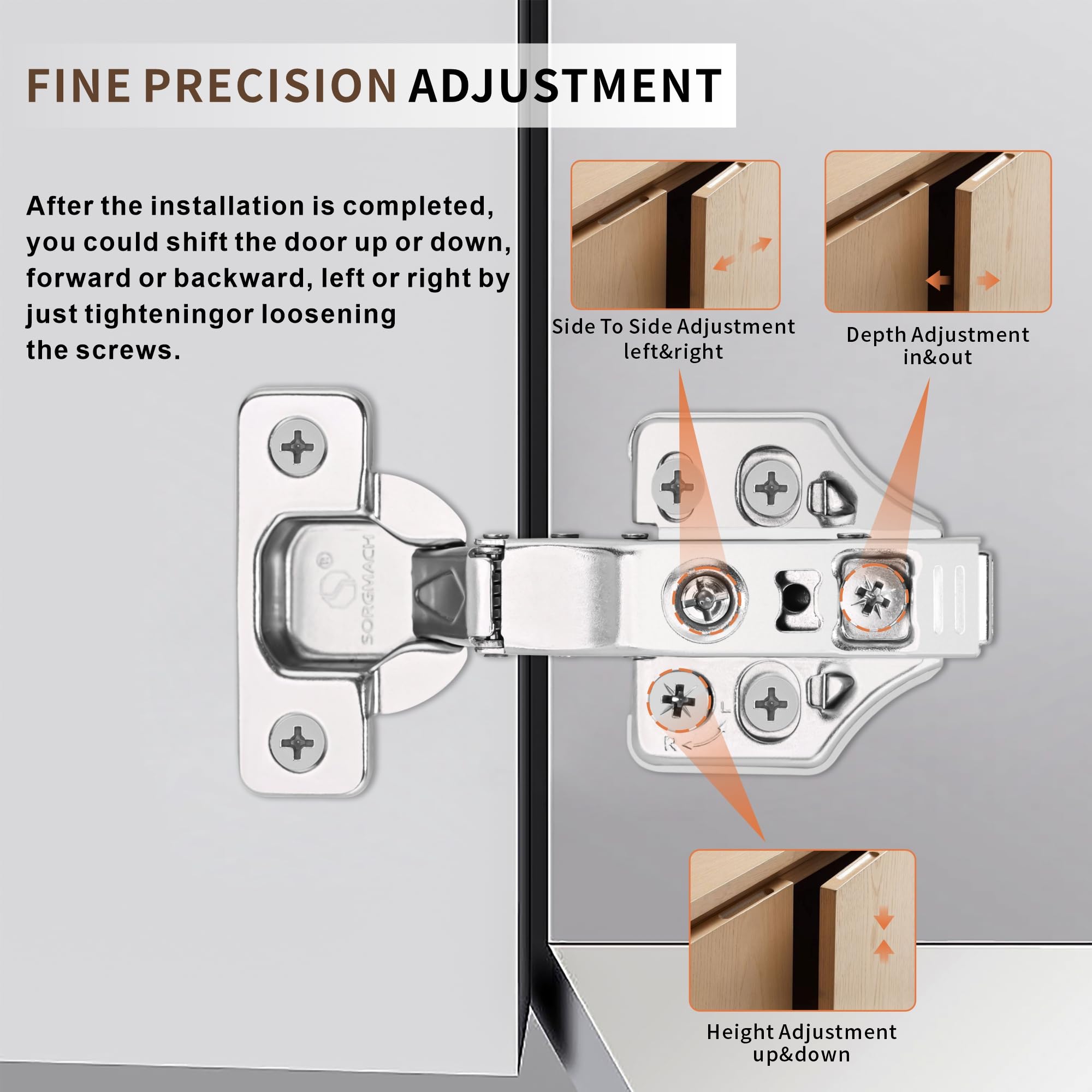 FINE PRECISION ADJUSTMENT

After the installation is completed, you could shift the door up or down, forward or backward, left or right by just tighteningor loosening the screws.

Side To Side Adjustment
left&right

Depth Adjustment
in&out

SORGMACH

L

R

Height Adjustment
up&down