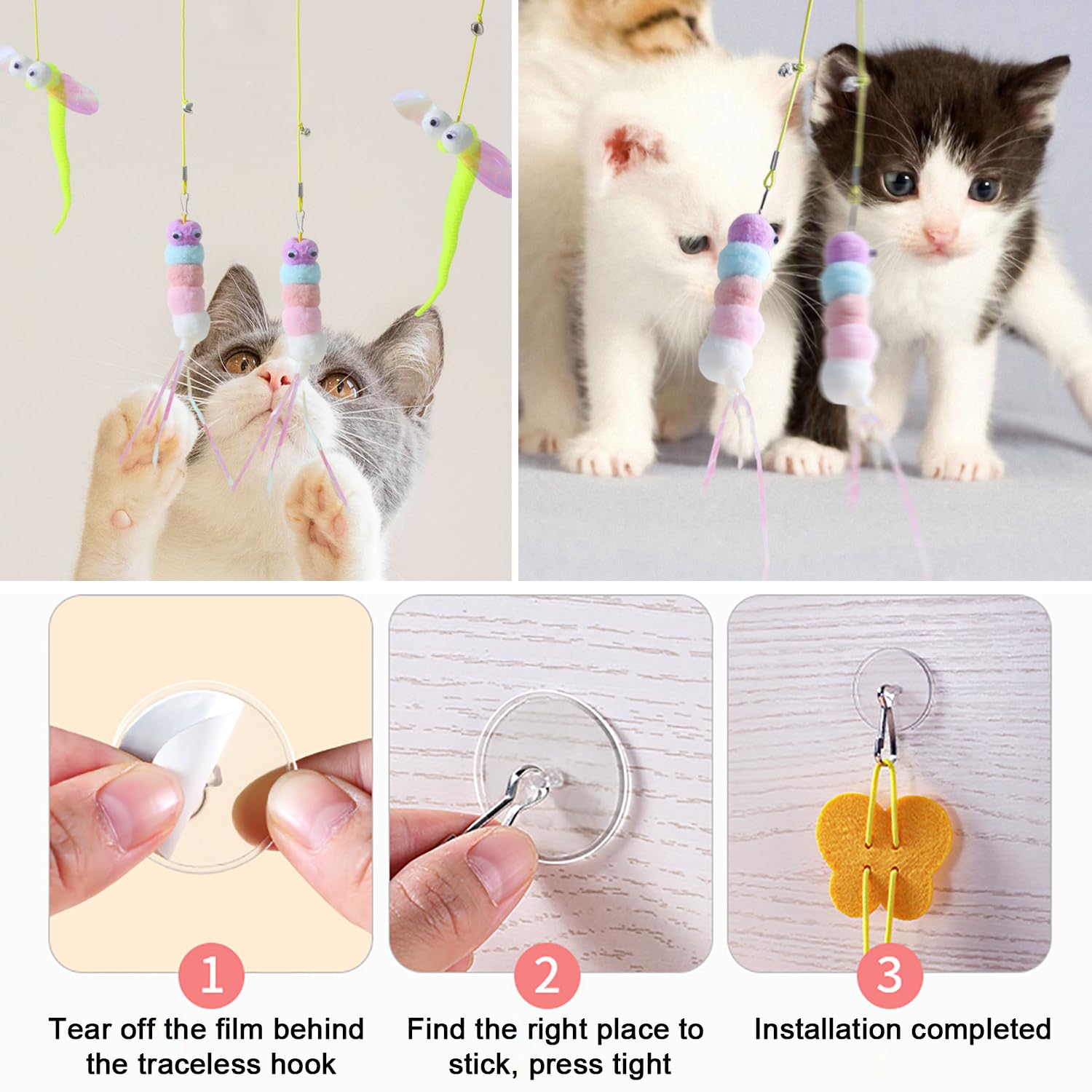 1
Tear off the film behind the traceless hook

2
Find the right place to stick, press tight

3
Installation completed