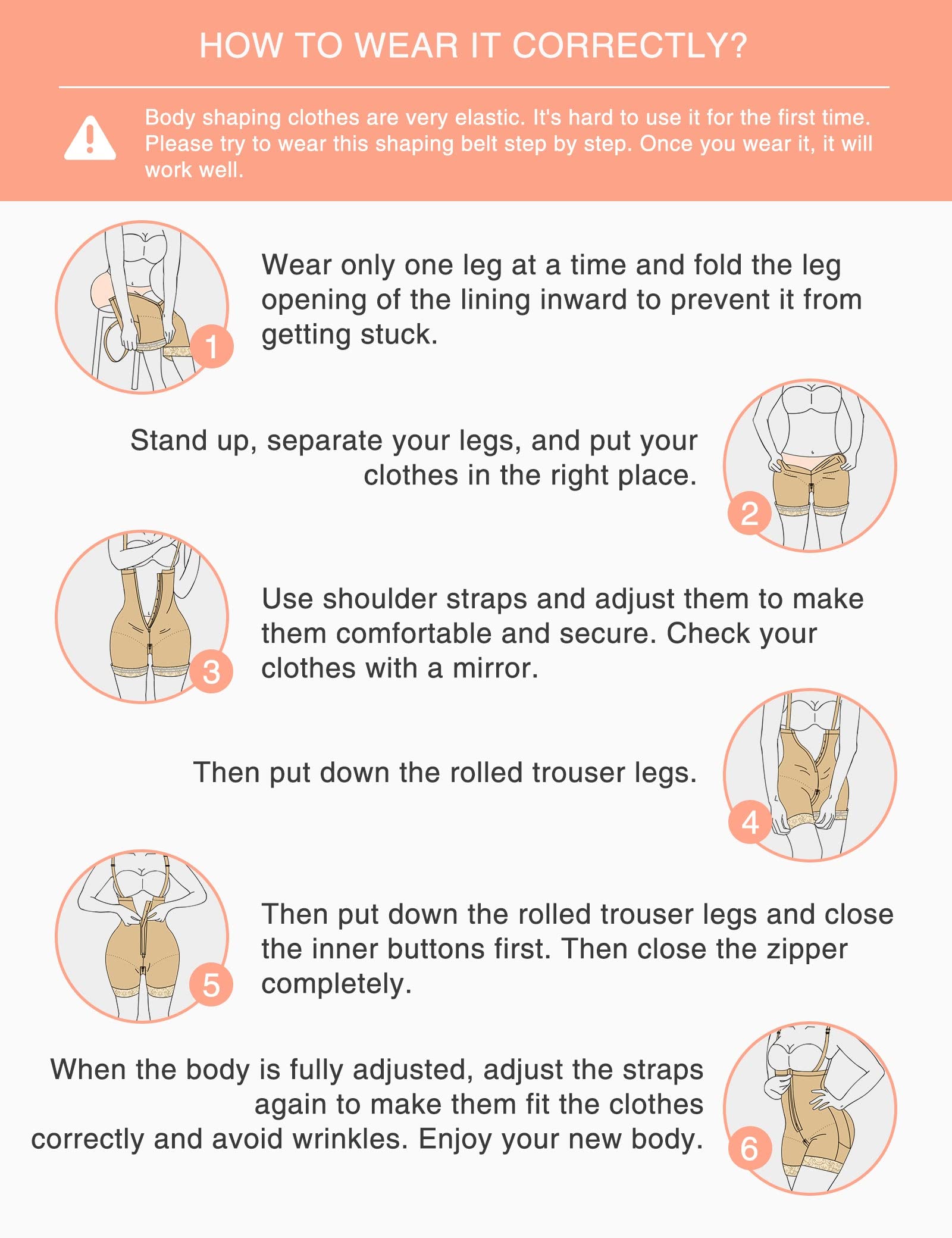 HOW TO WEAR IT CORRECTLY?

Body shaping clothes are very elastic. It's hard to use it for the first time. Please try to wear this shaping belt step by step. Once you wear it, it will work well.

1

Wear only one leg at a time and fold the leg opening of the lining inward to prevent it from getting stuck.

Stand up, separate your legs, and put your clothes in the right place.

2

3

Use shoulder straps and adjust them to make them comfortable and secure. Check your clothes with a mirror.

Then put down the rolled trouser legs.

4

5

Then put down the rolled trouser legs and close the inner buttons first. Then close the zipper completely.

When the body is fully adjusted, adjust the straps again to make them fit the clothes correctly and avoid wrinkles. Enjoy your new body.

6