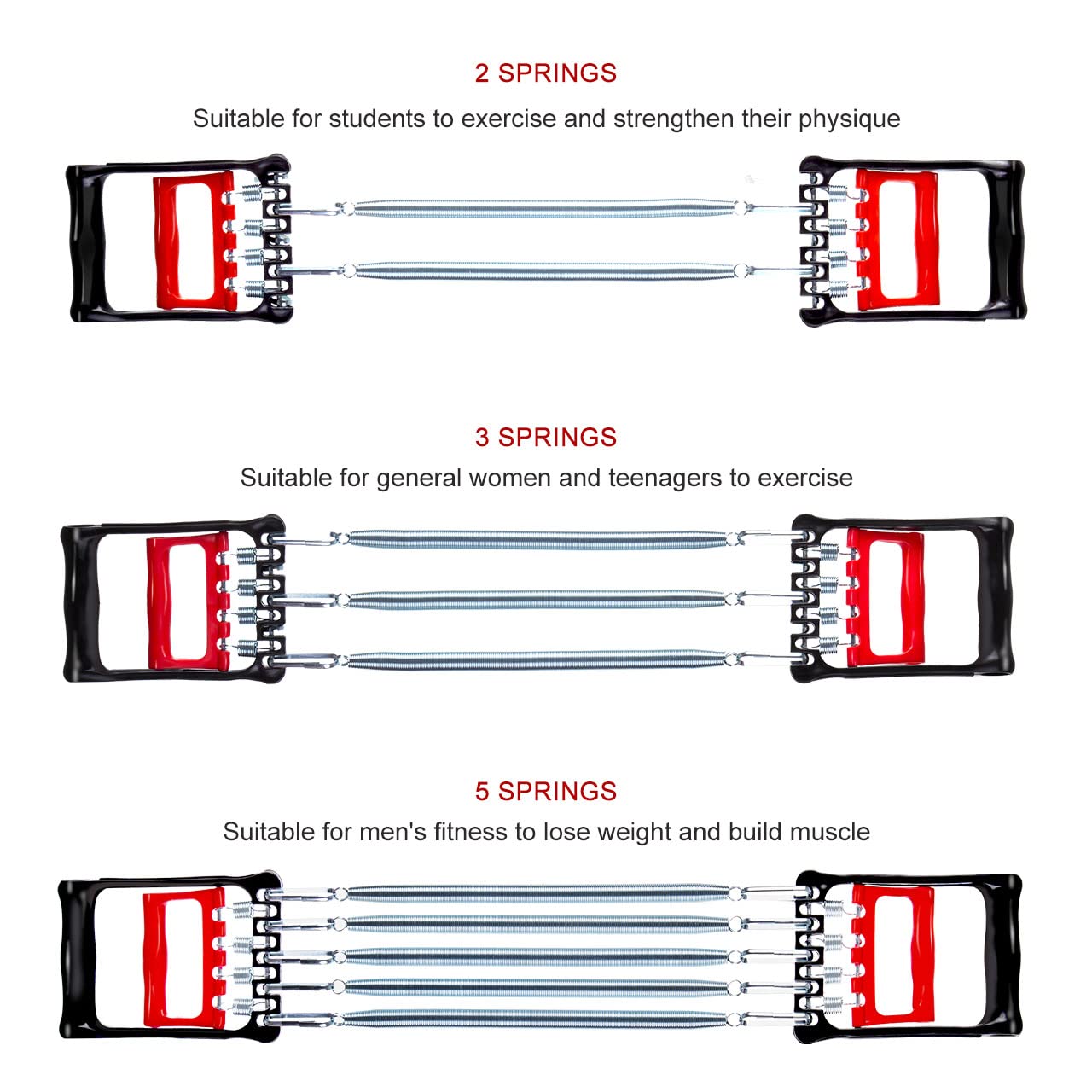 2 SPRINGS

Suitable for students to exercise and strengthen their physique

3 SPRINGS

Suitable for general women and teenagers to exercise

5 SPRINGS

Suitable for men's fitness to lose weight and build muscle