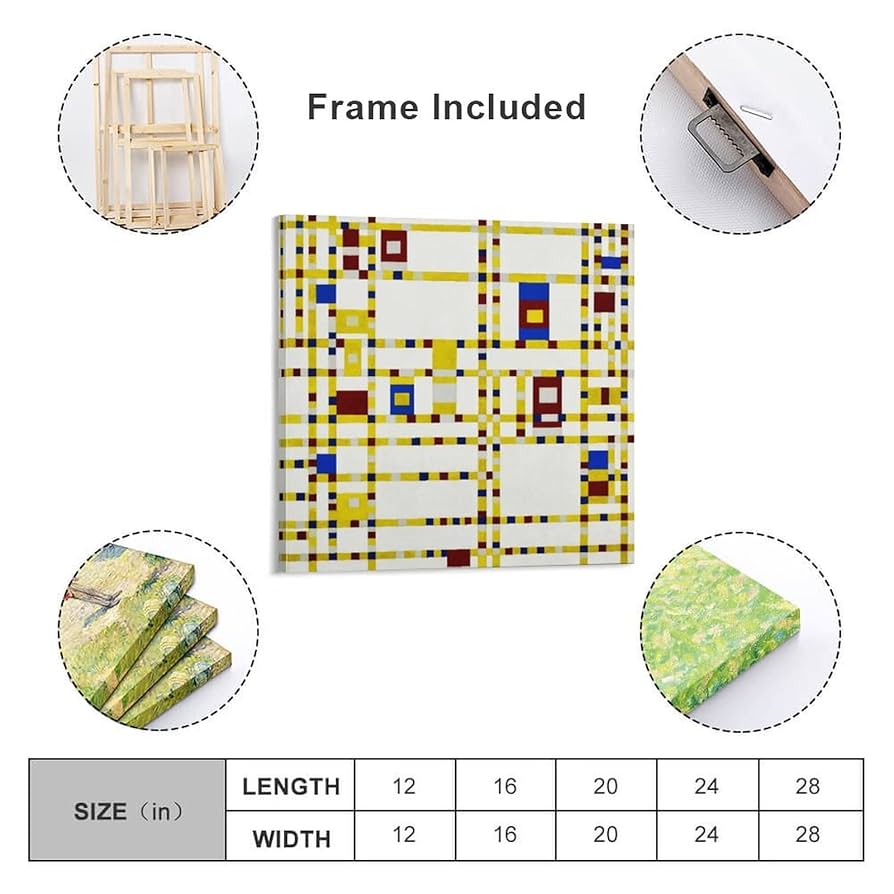 Frame Included

| SIZE（in） | LENGTH | 12 | 16 | 20 | 24 | 28 |
|---|---|---|---|---|---|---|
| | WIDTH | 12 | 16 | 20 | 24 | 28 |