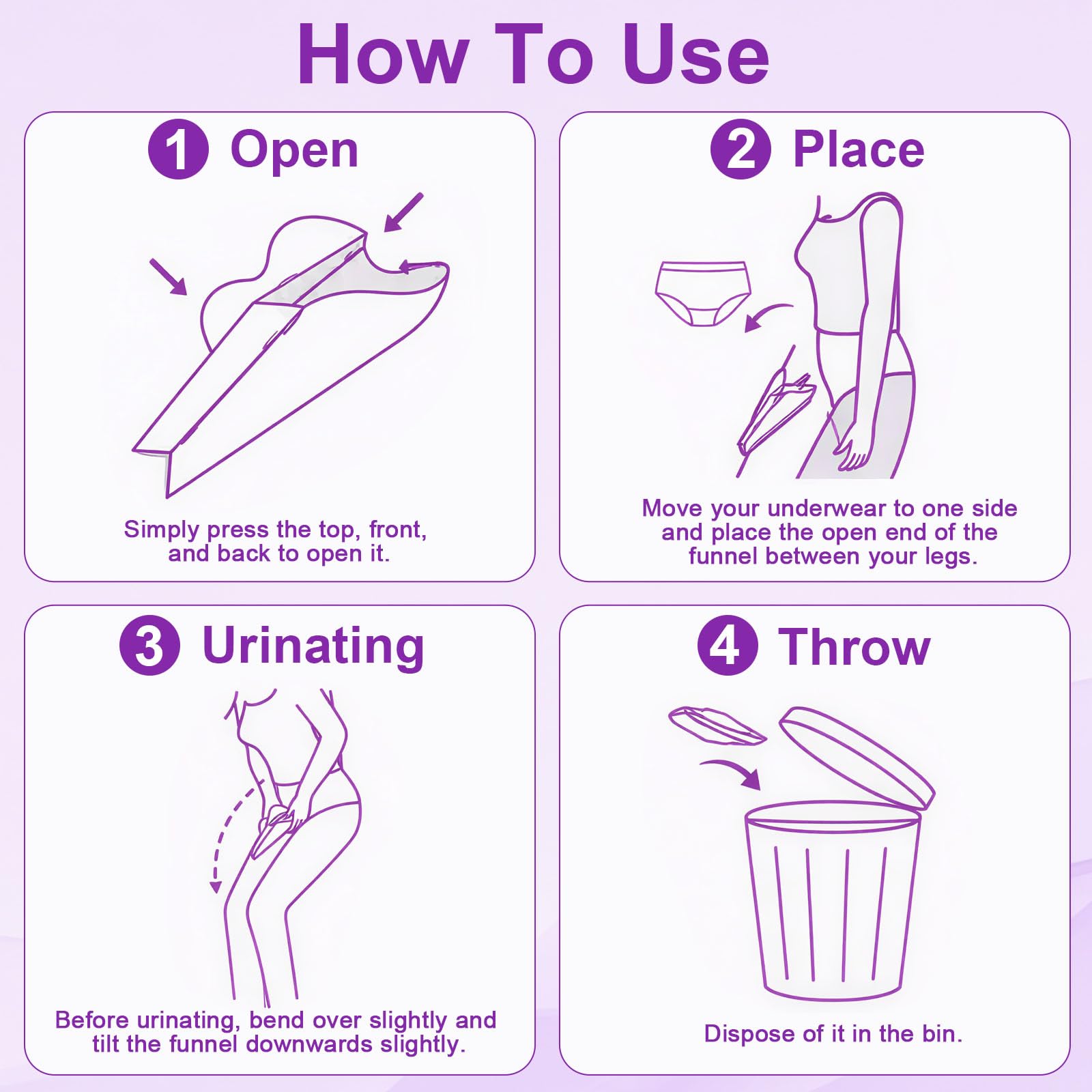 How To Use

1 Open

Simply press the top, front, and back to open it.

2 Place

Move your underwear to one side and place the open end of the funnel between your legs.

3 Urinating

Before urinating, bend over slightly and tilt the funnel downwards slightly.

4 Throw

Dispose of it in the bin.