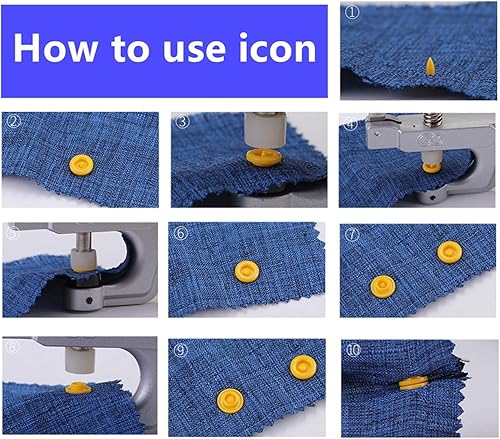 How to use icon

①

②

③

④

⑤

⑥

⑦

⑧

⑨

⑩